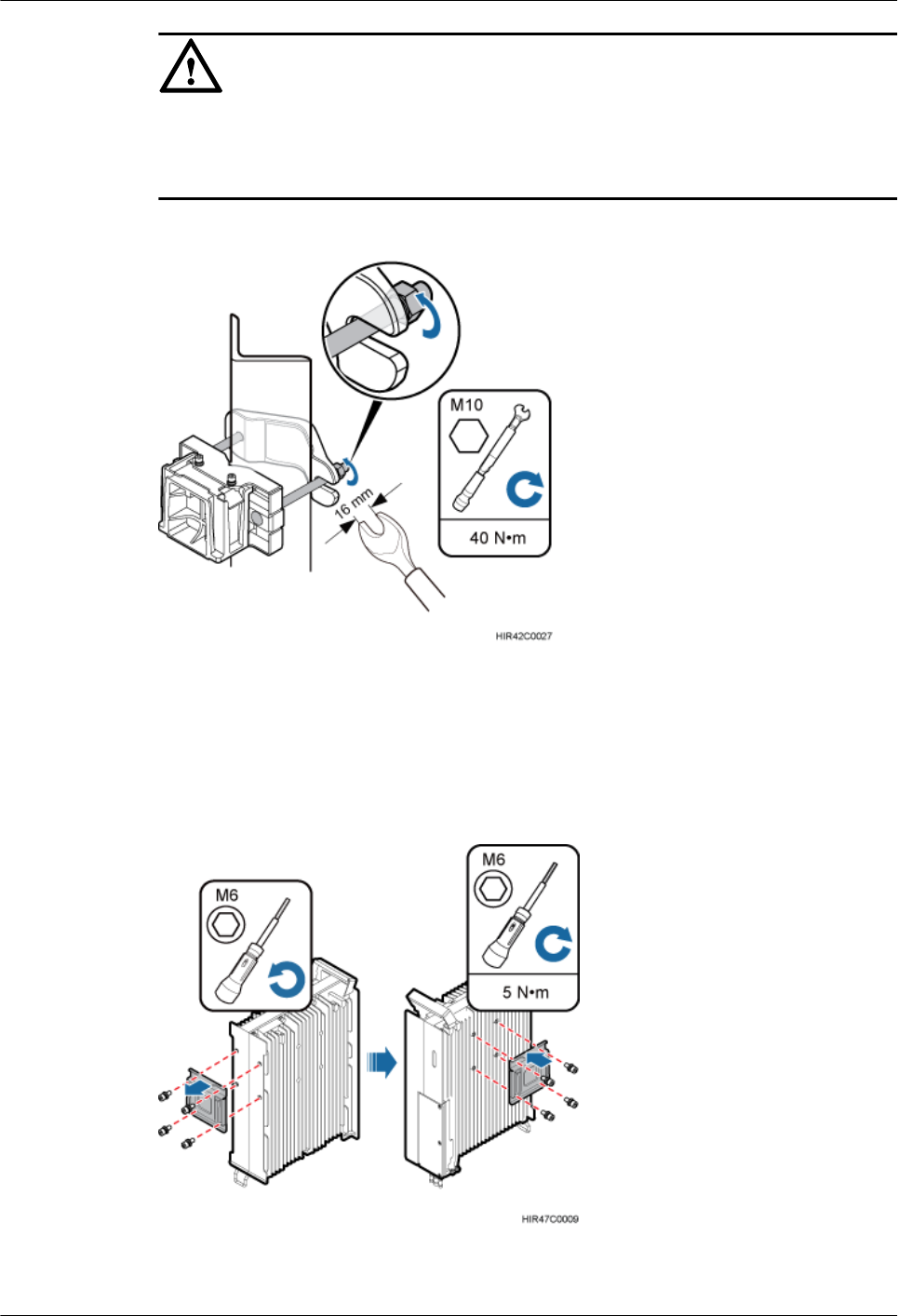 M10

16 mm

40 N•m

HIR42C0027

M6

M6

5 N•m

HIR47C0009