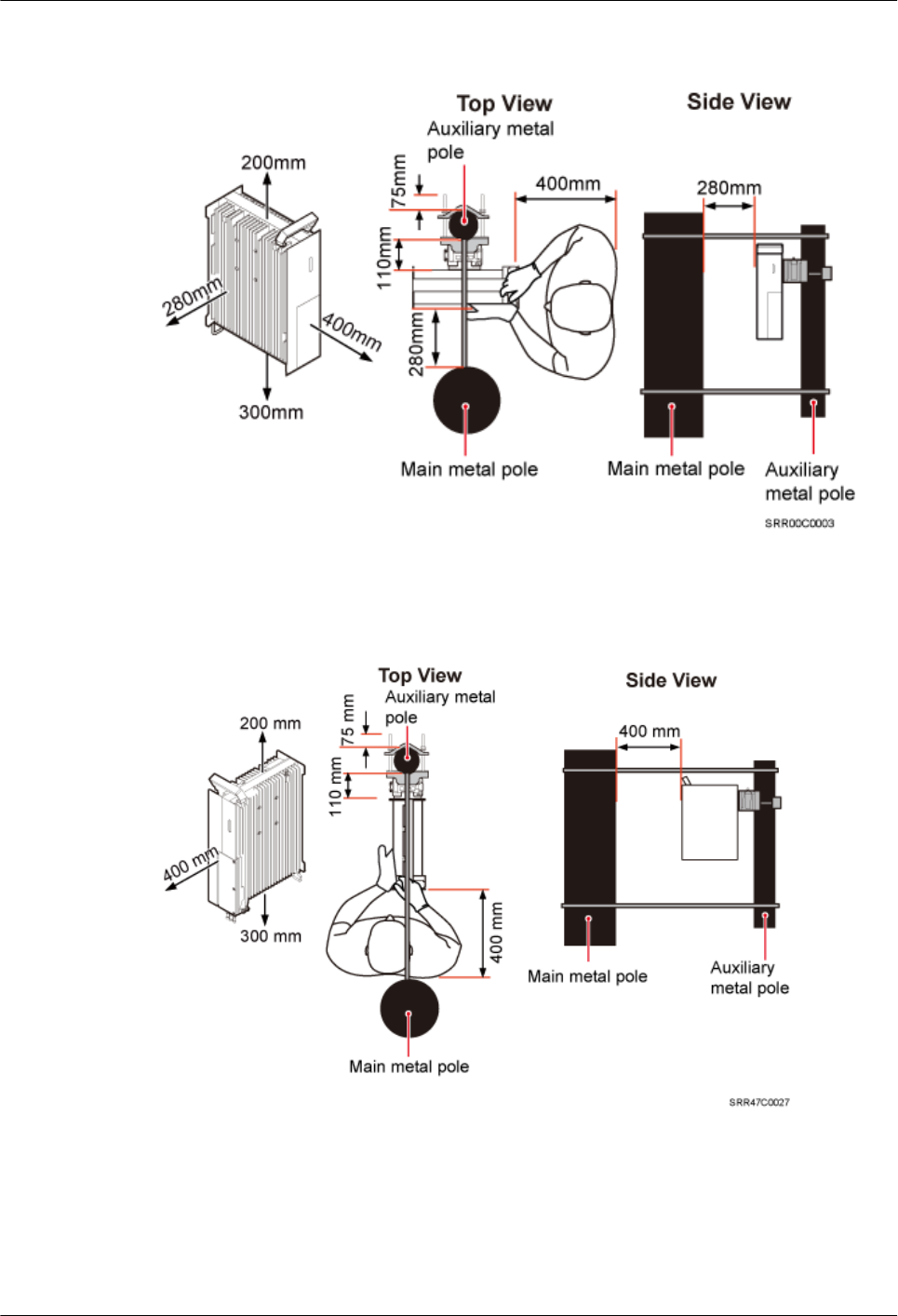 200mm

280mm

400mm

300mm

Top View

Auxiliary metal pole

75mm

110mm

280mm

400mm

Main metal pole

Side View

280mm

Main metal pole

Auxiliary metal pole

SRR00C0003

200 mm

400 mm

300 mm

Top View

Auxiliary metal pole

75 mm

110 mm

400 mm

Main metal pole

Side View

400 mm

Main metal pole

Auxiliary metal pole

SRR47C0027