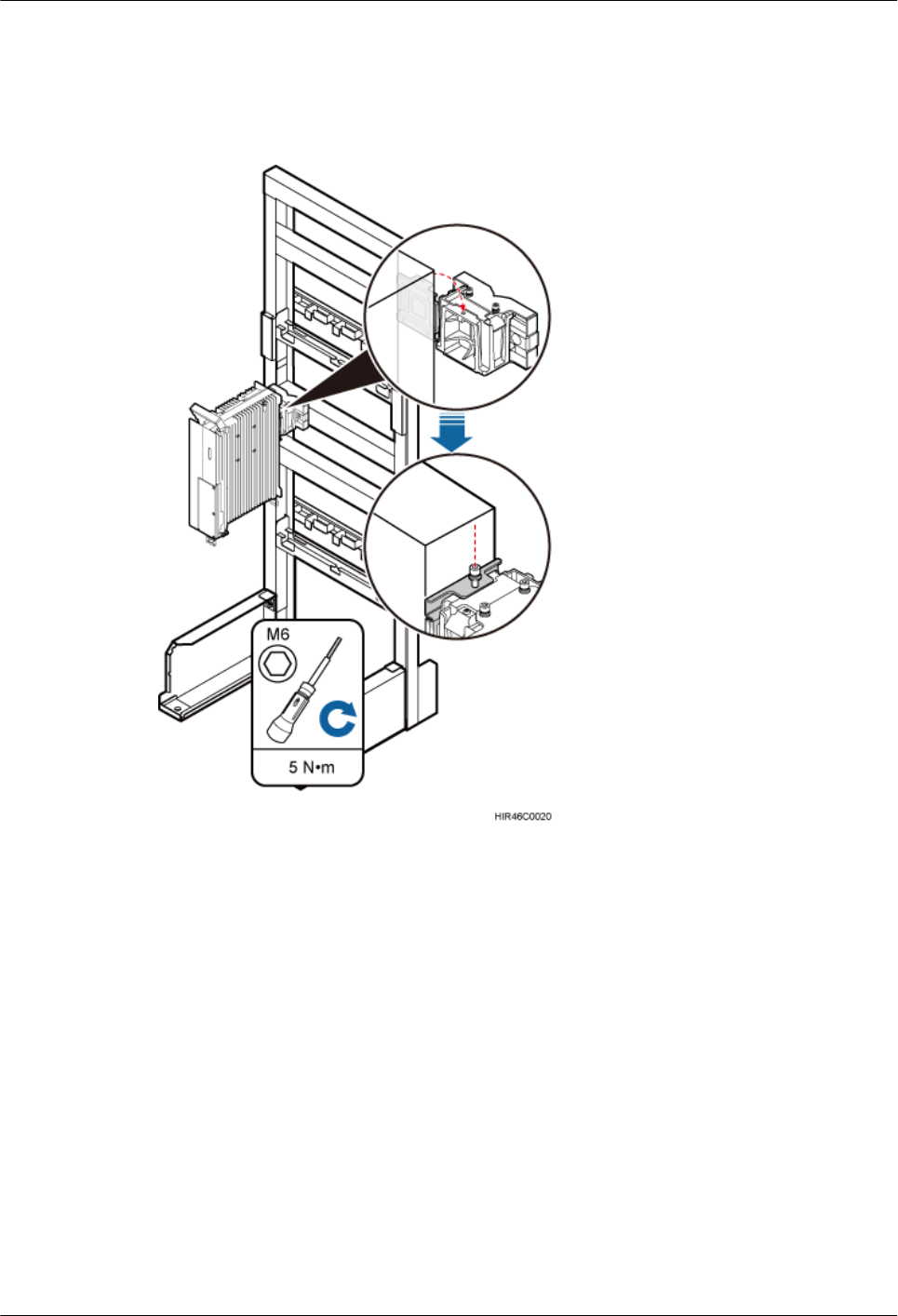 M6

5 N•m

HIR46C0020