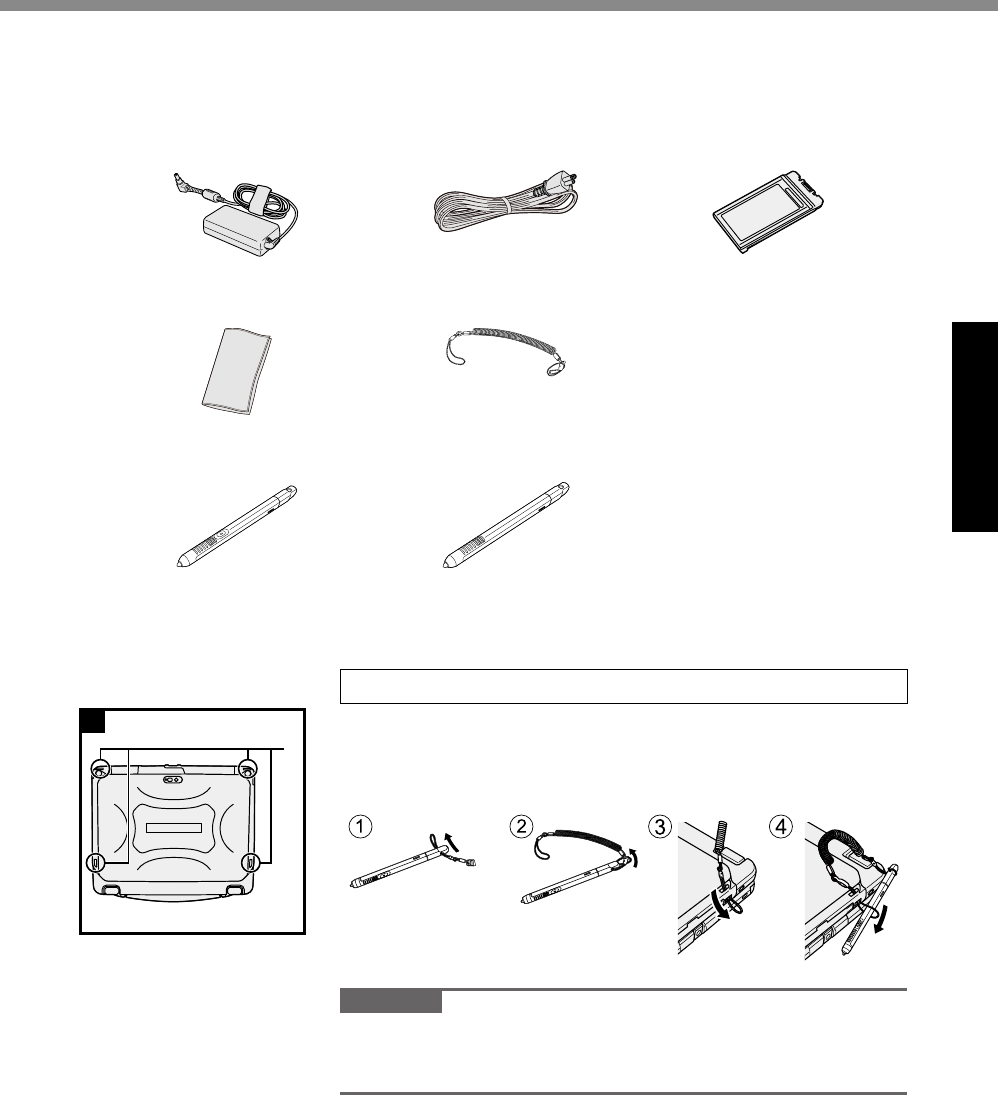 ①

②

③

④