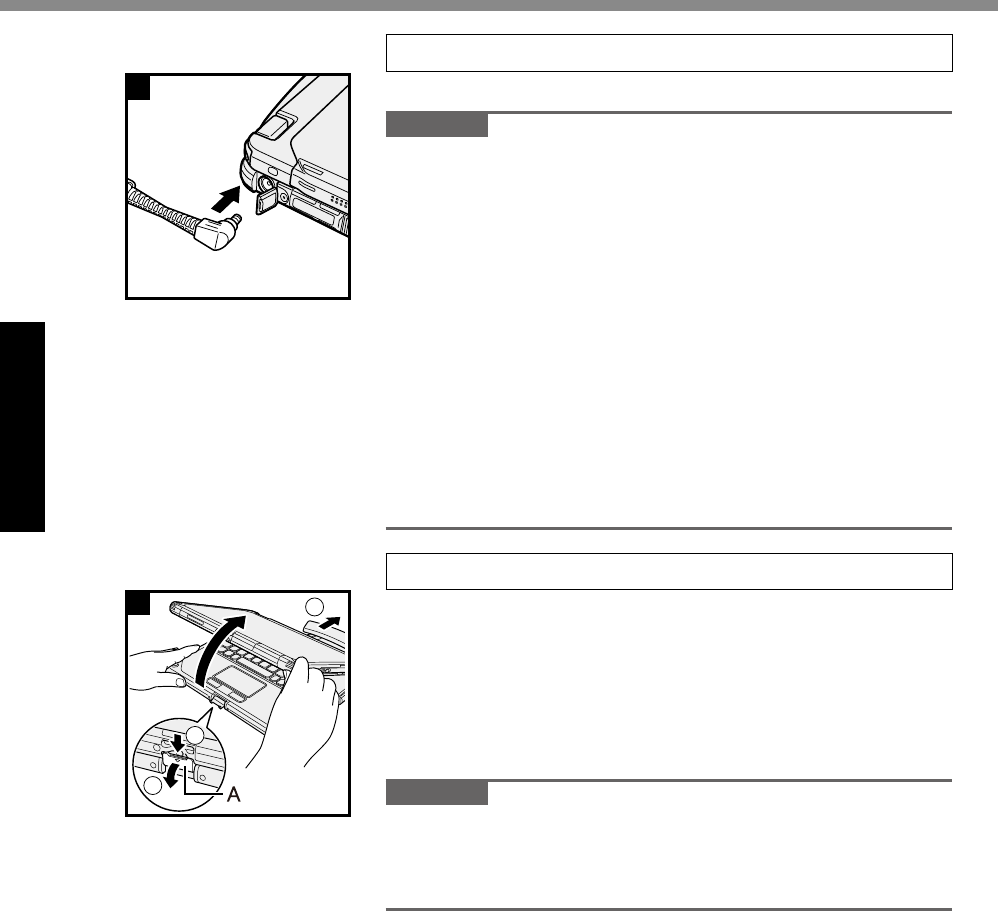 A