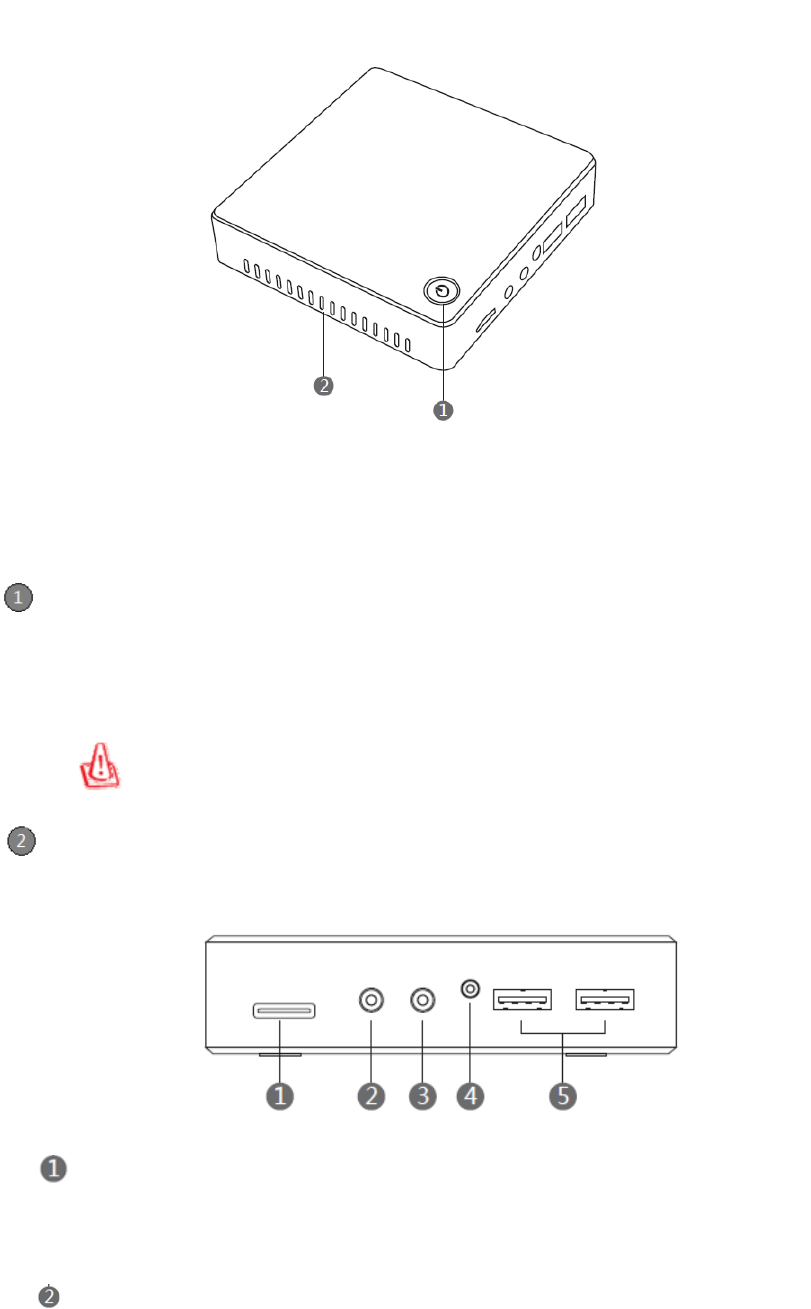 2
1
1
2
1 2 3 4 5
1
2