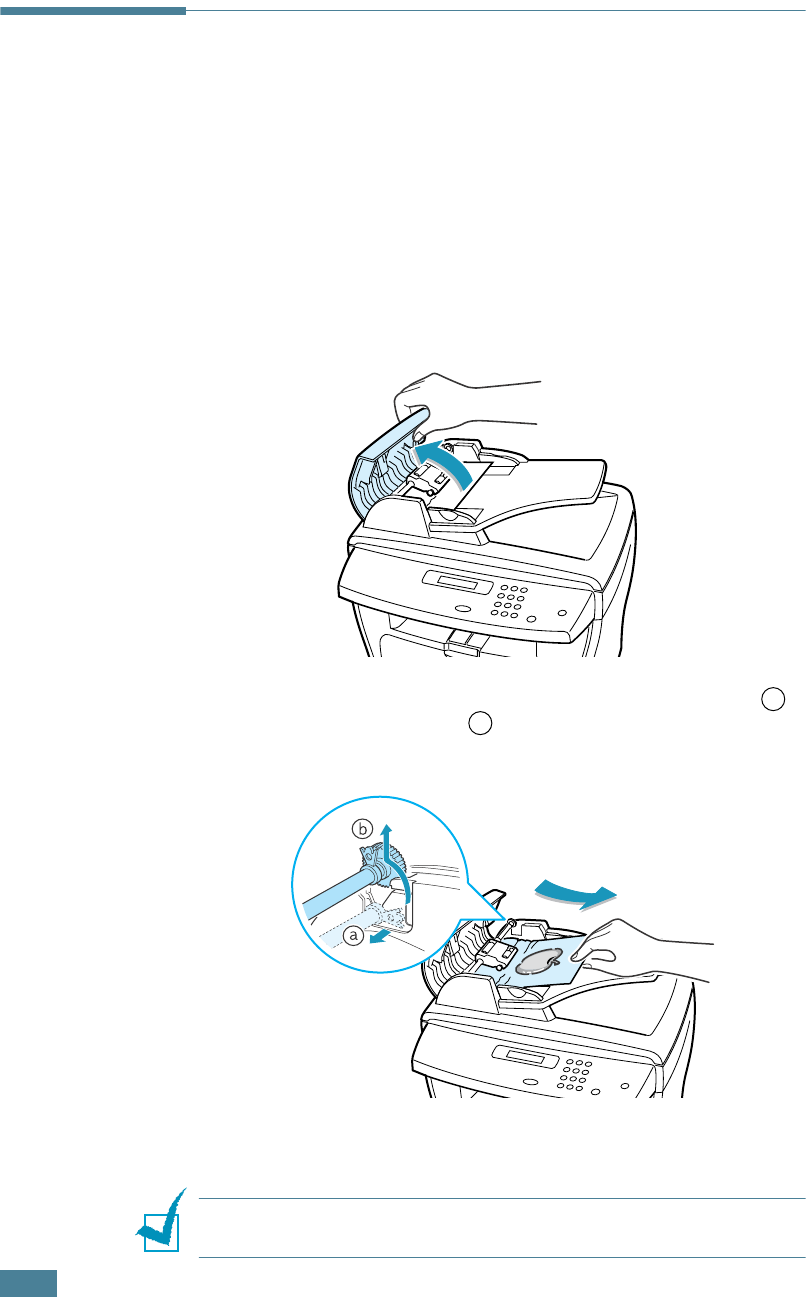 b

a