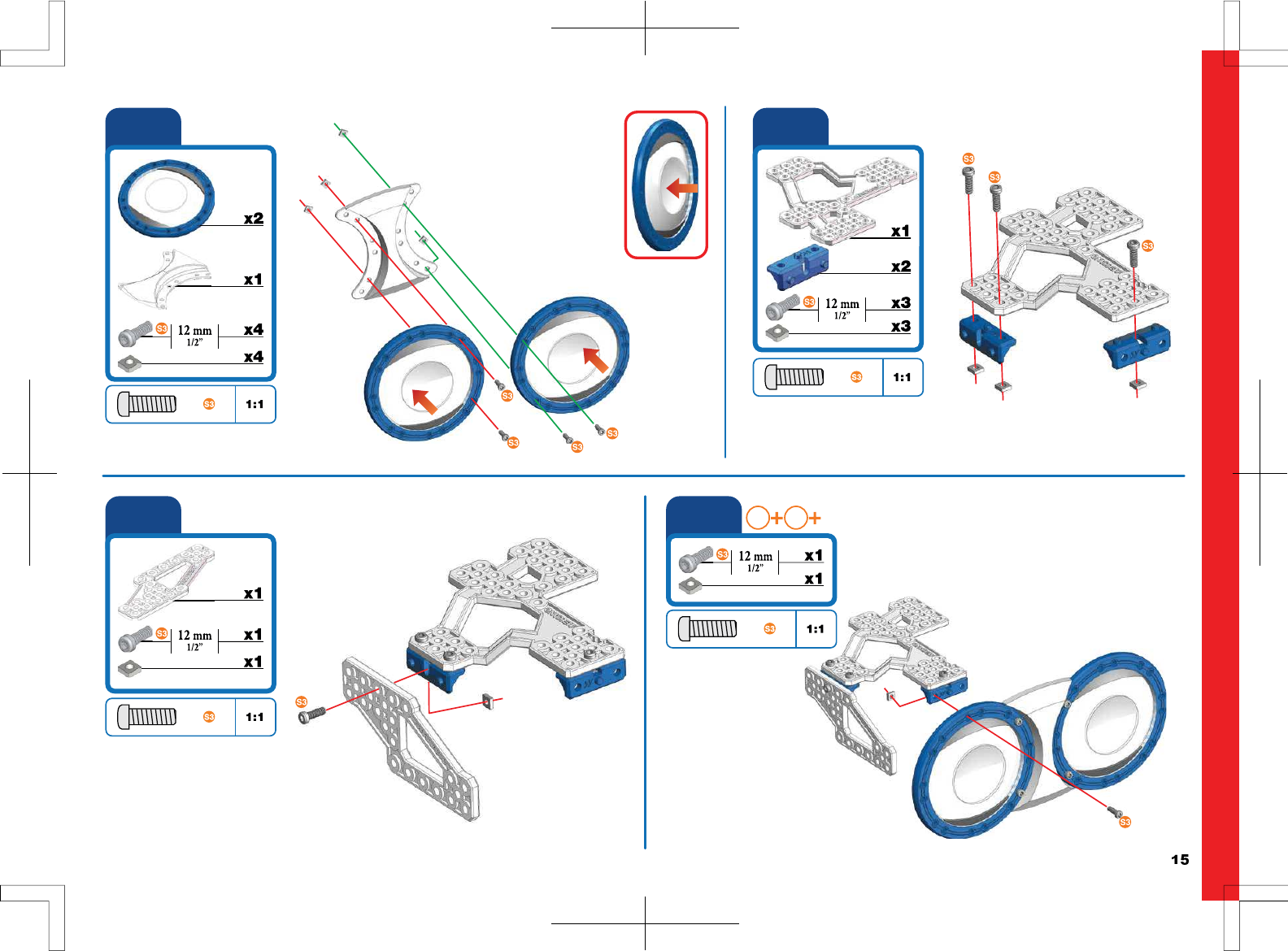 x2

x1

S3 12 mm 1/2" x4

x4

S3 1:1

S3 S3 S3 S3

x1

x2

S3 12 mm 1/2" x3

x3

S3 1:1

S3 S3 S3

x1

S3 12 mm 1/2" x1

x1

S3 1:1

S3

+ +

S3 12 mm 1/2" x1

x1

S3 1:1

S3

15