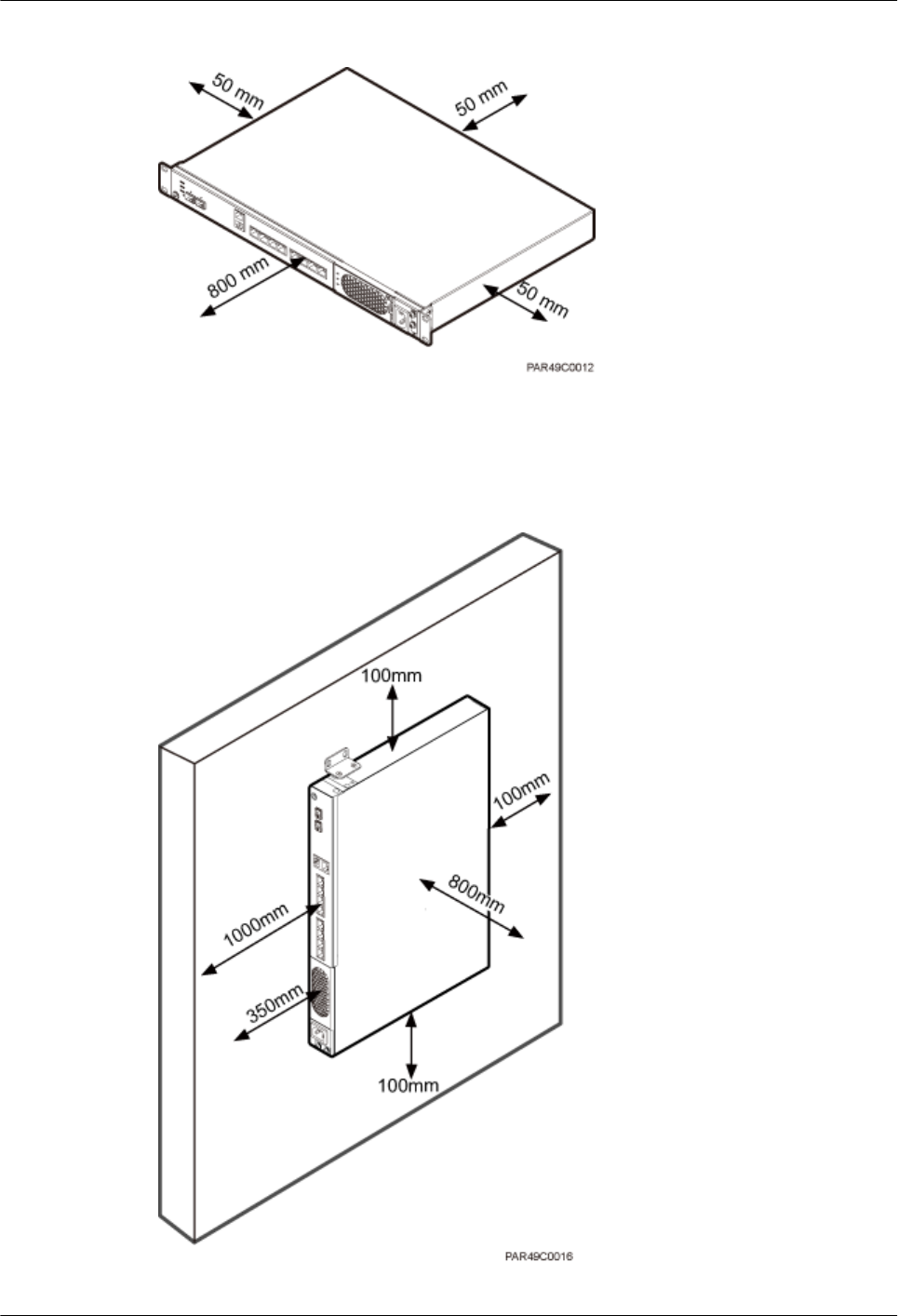 50 mm
50 mm
800 mm
50 mm
PAR49C0012

100mm
100mm
800mm
1000mm
350mm
100mm
PAR49C0016