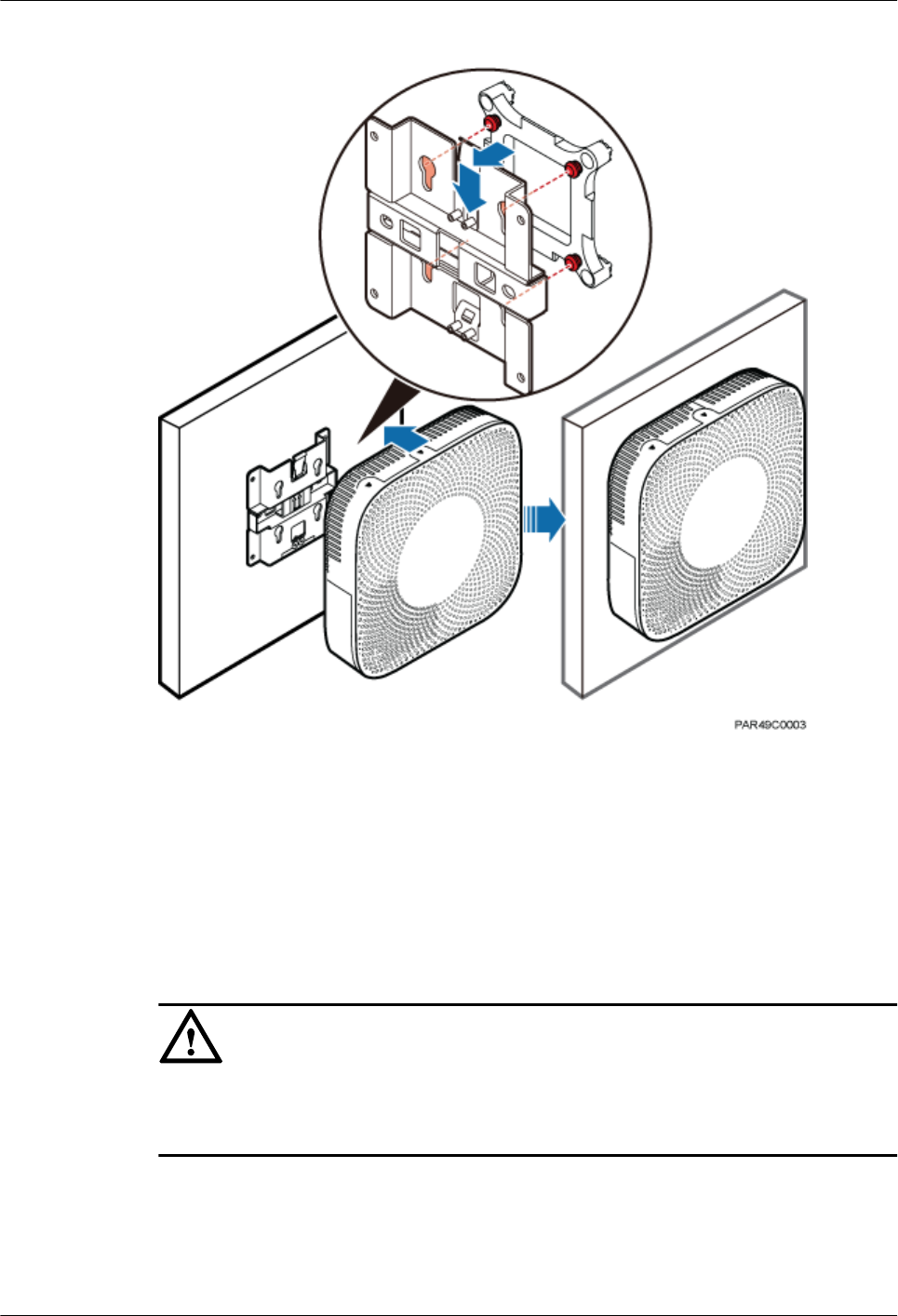 PAR49C0003