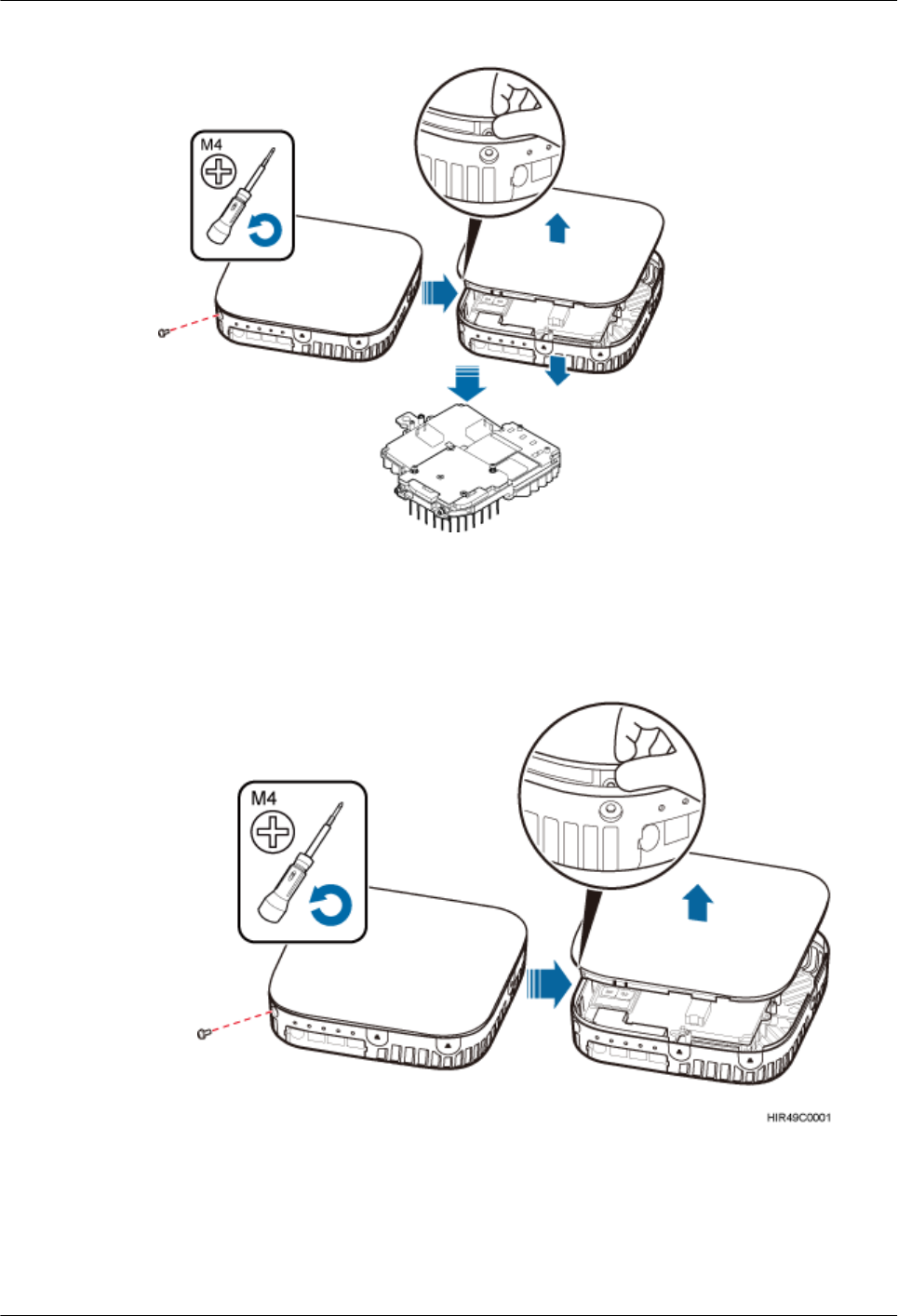 M4

M4

HIR49C0001