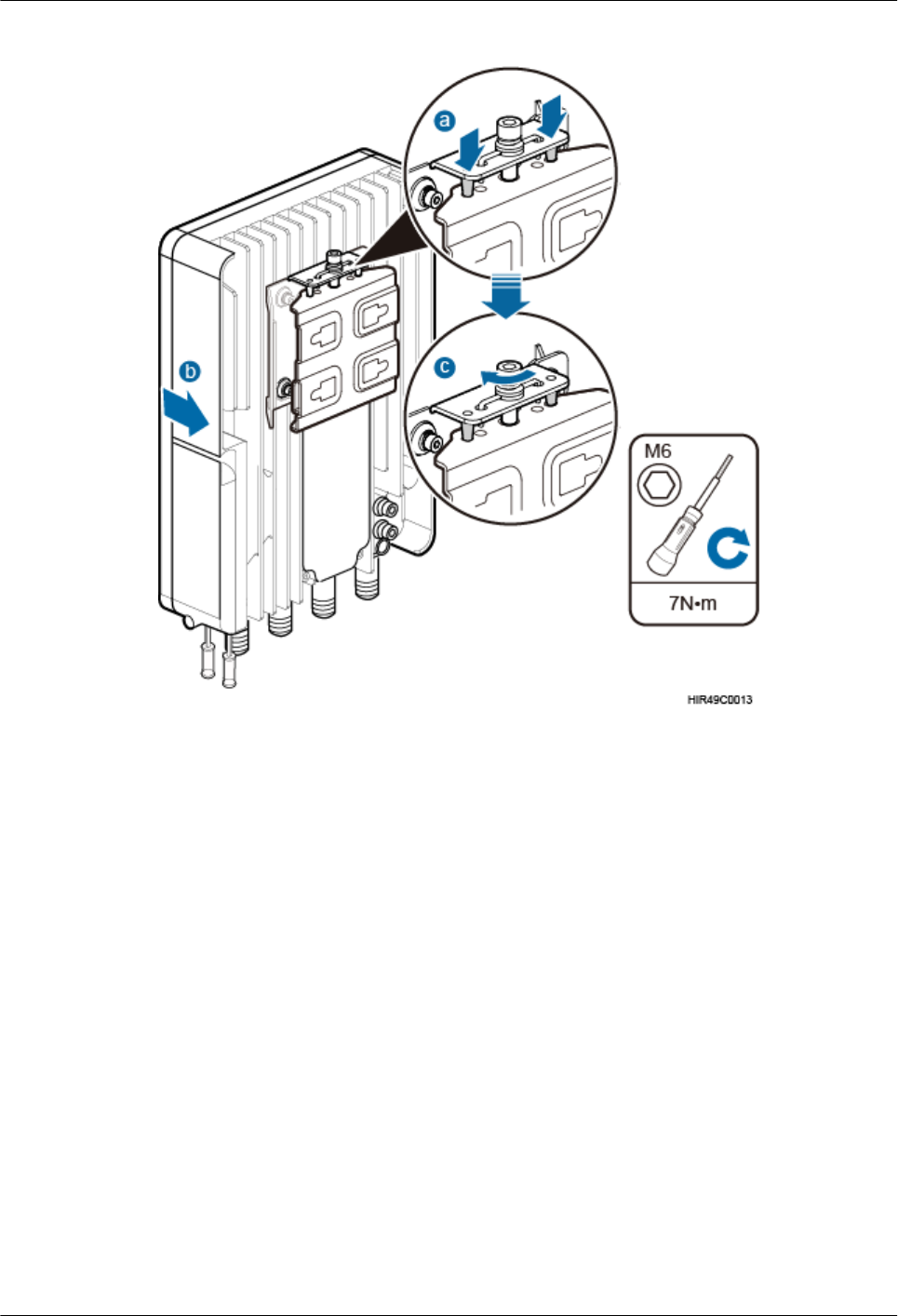 a

b

c

M6

7N•m

HIR49C0013