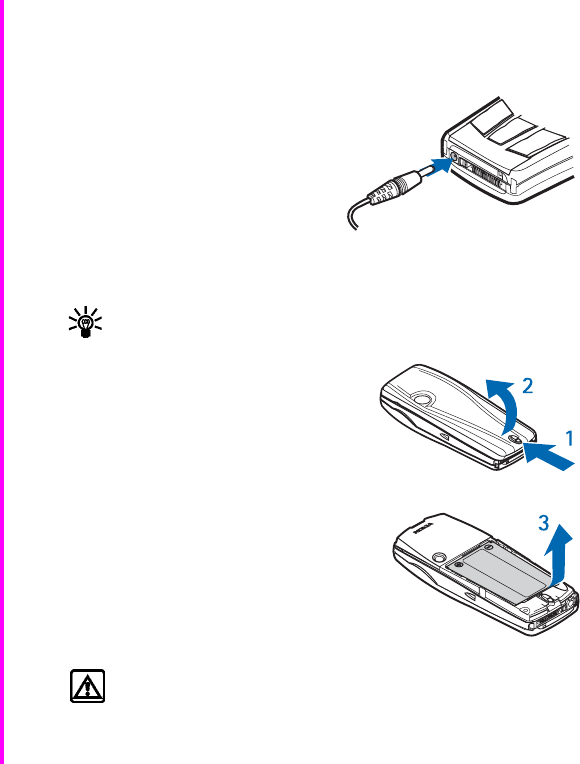 2

1

3