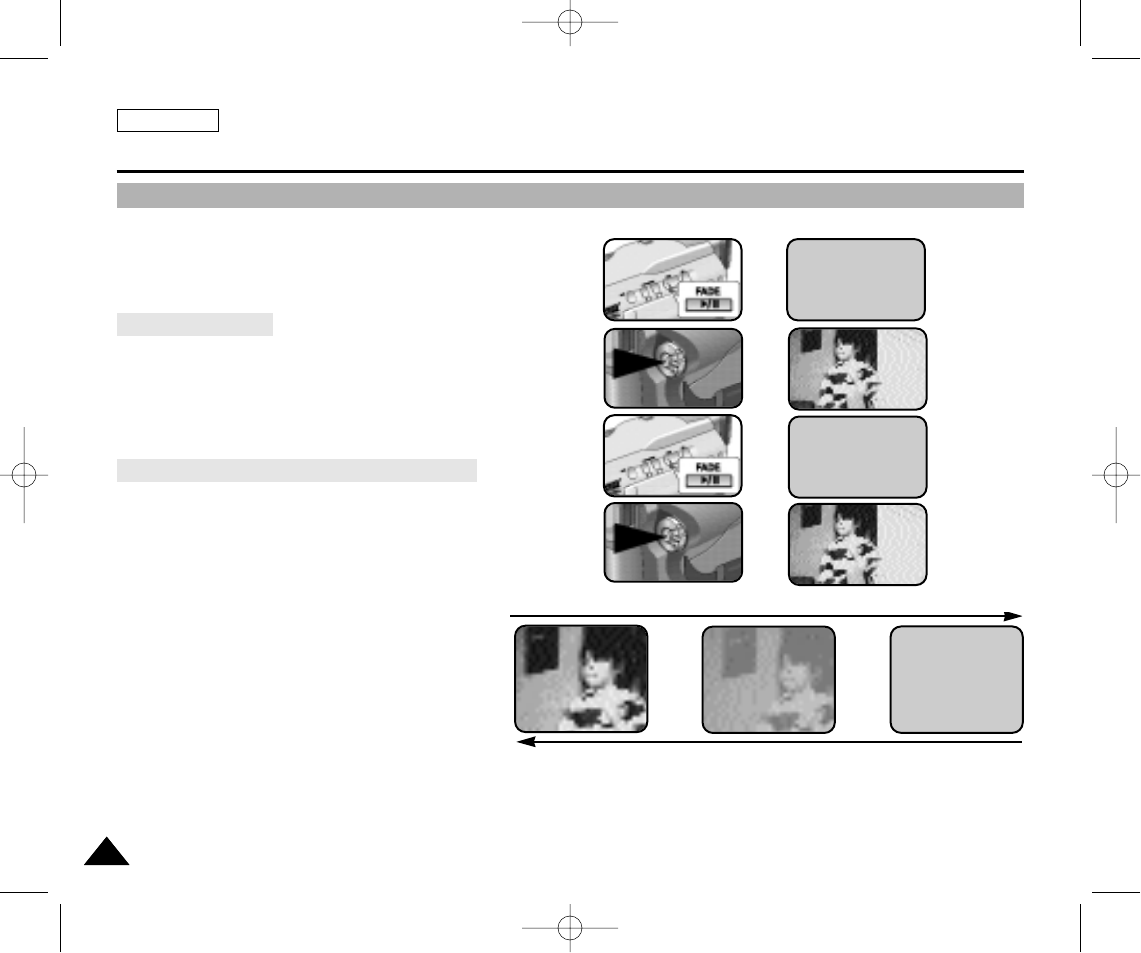 FADE

FADE