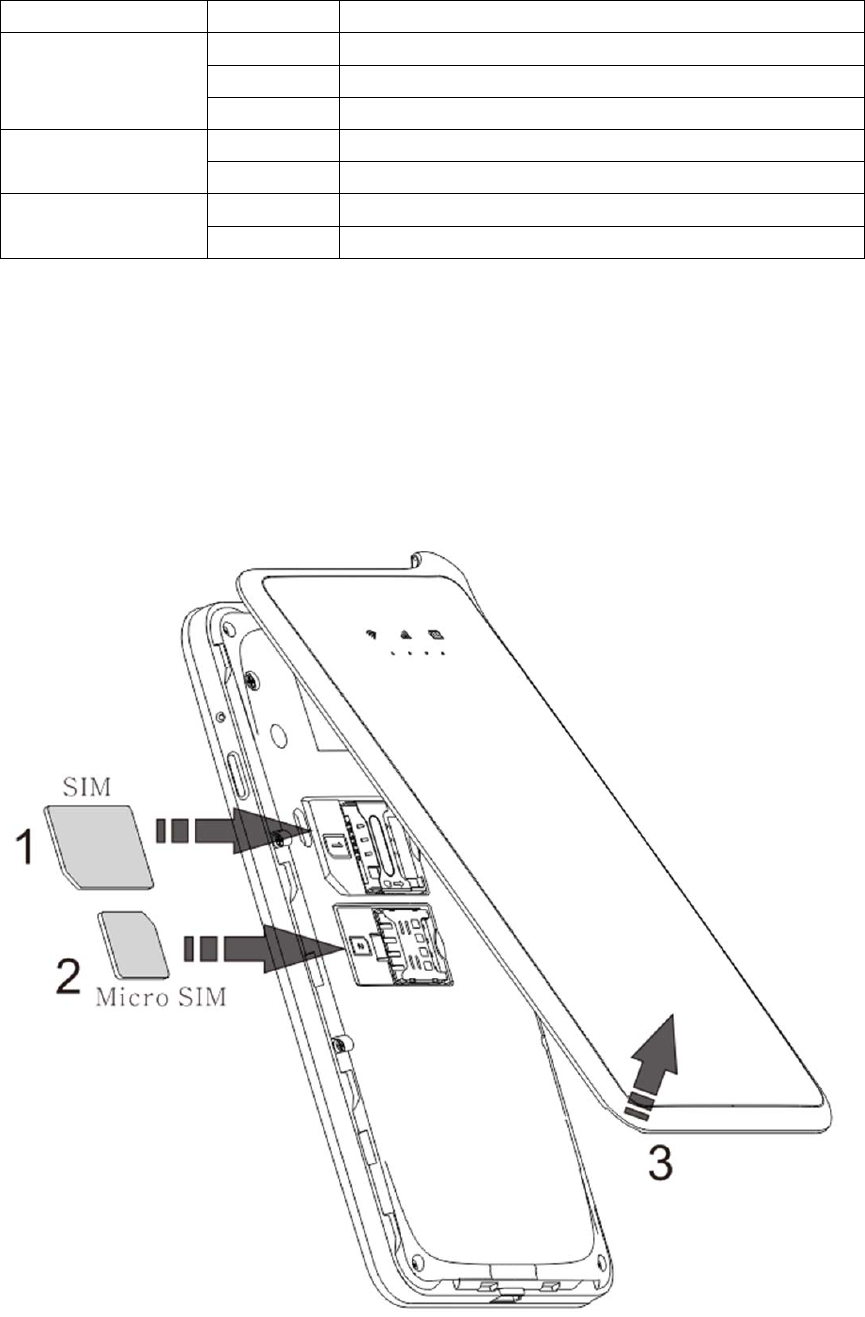 SIM

1

2

Micro SIM

3