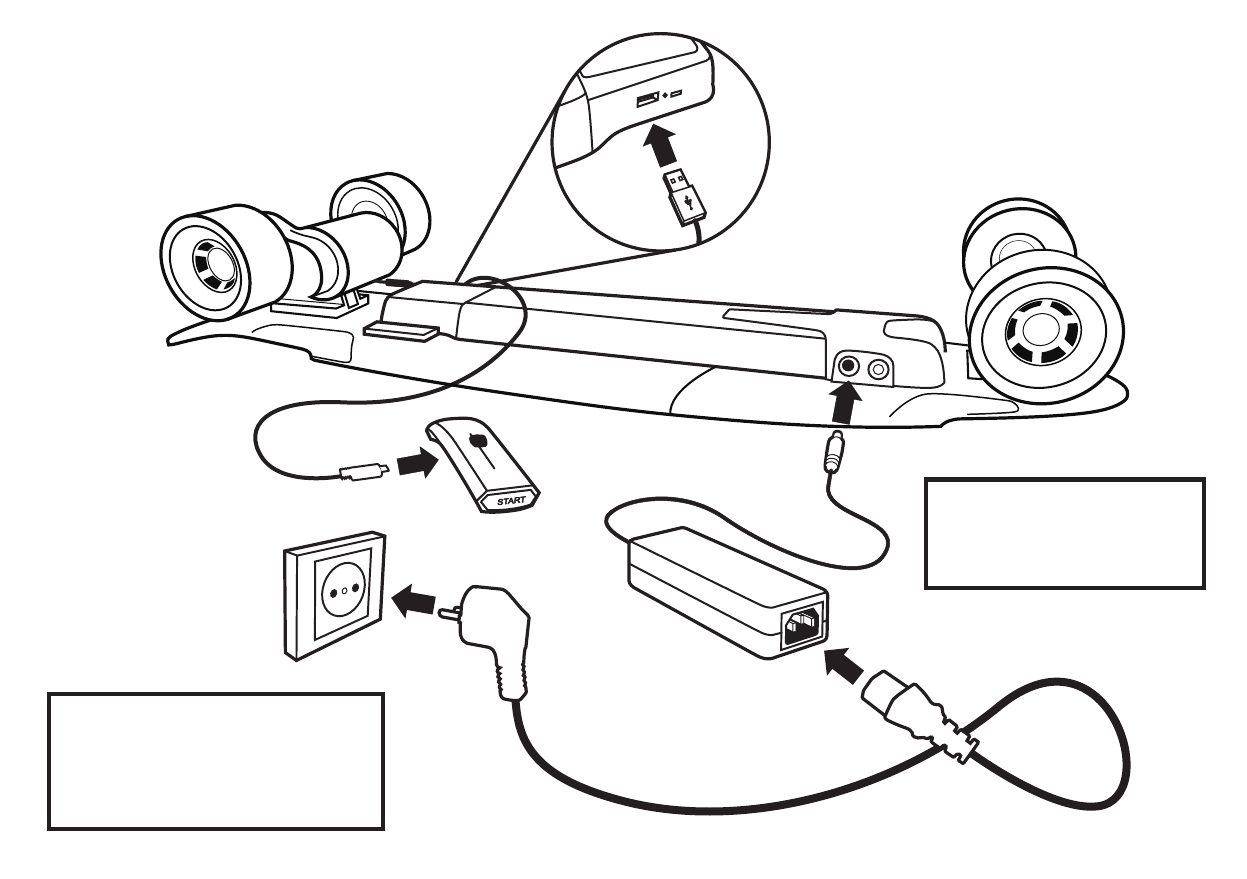 START