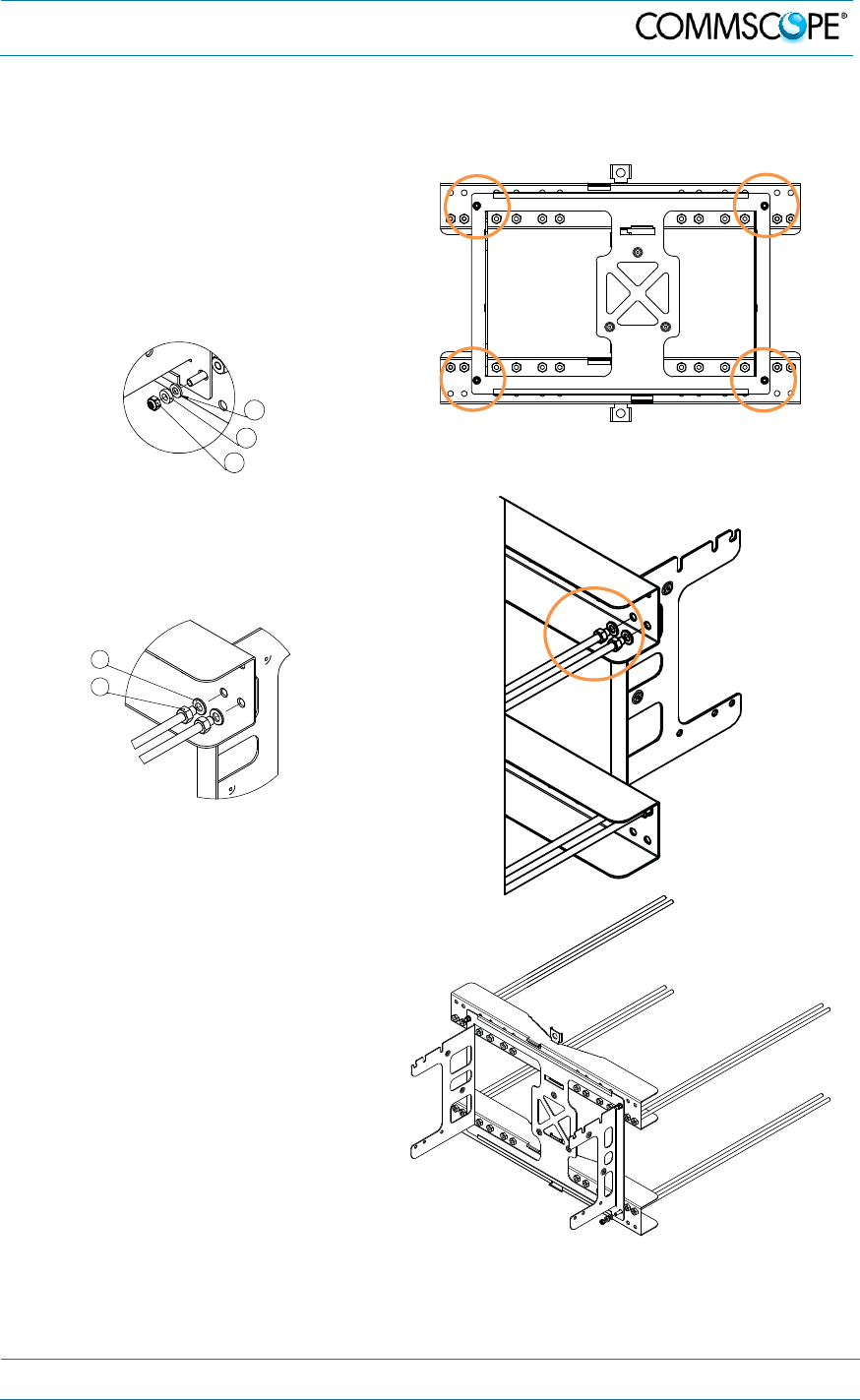 COMMSCOPE®