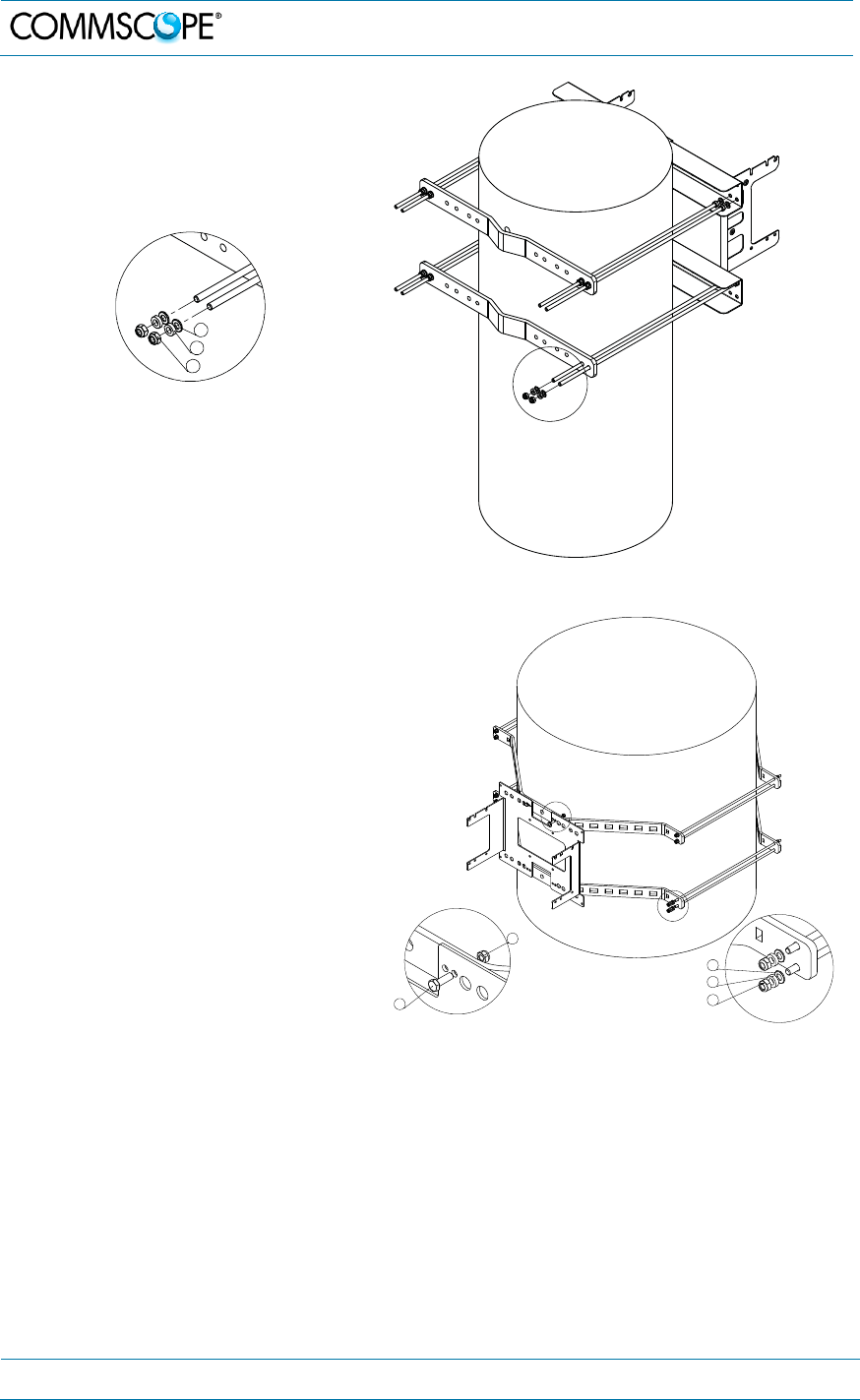 COMMSCOPE®