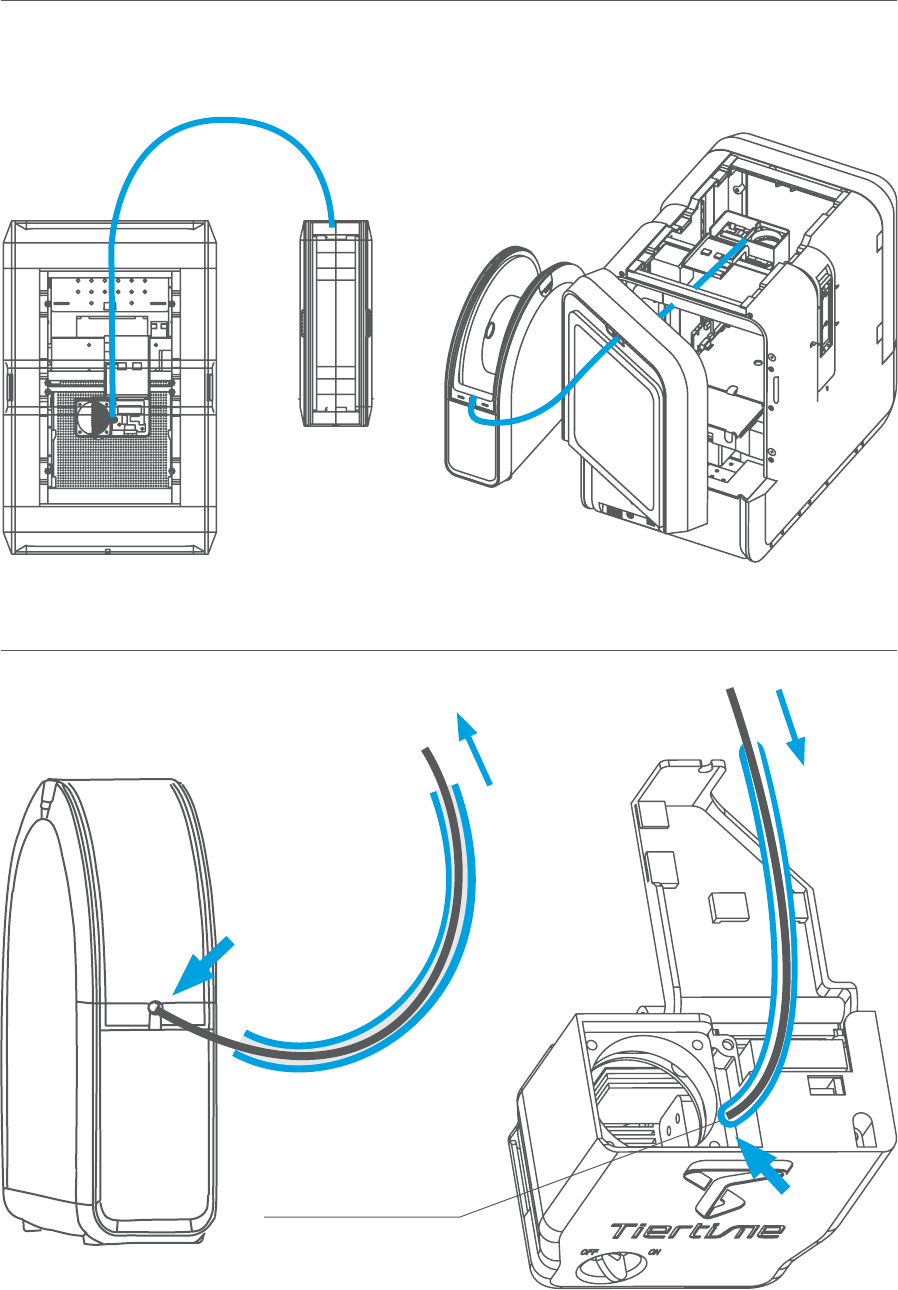 Tiertime
OFF ON