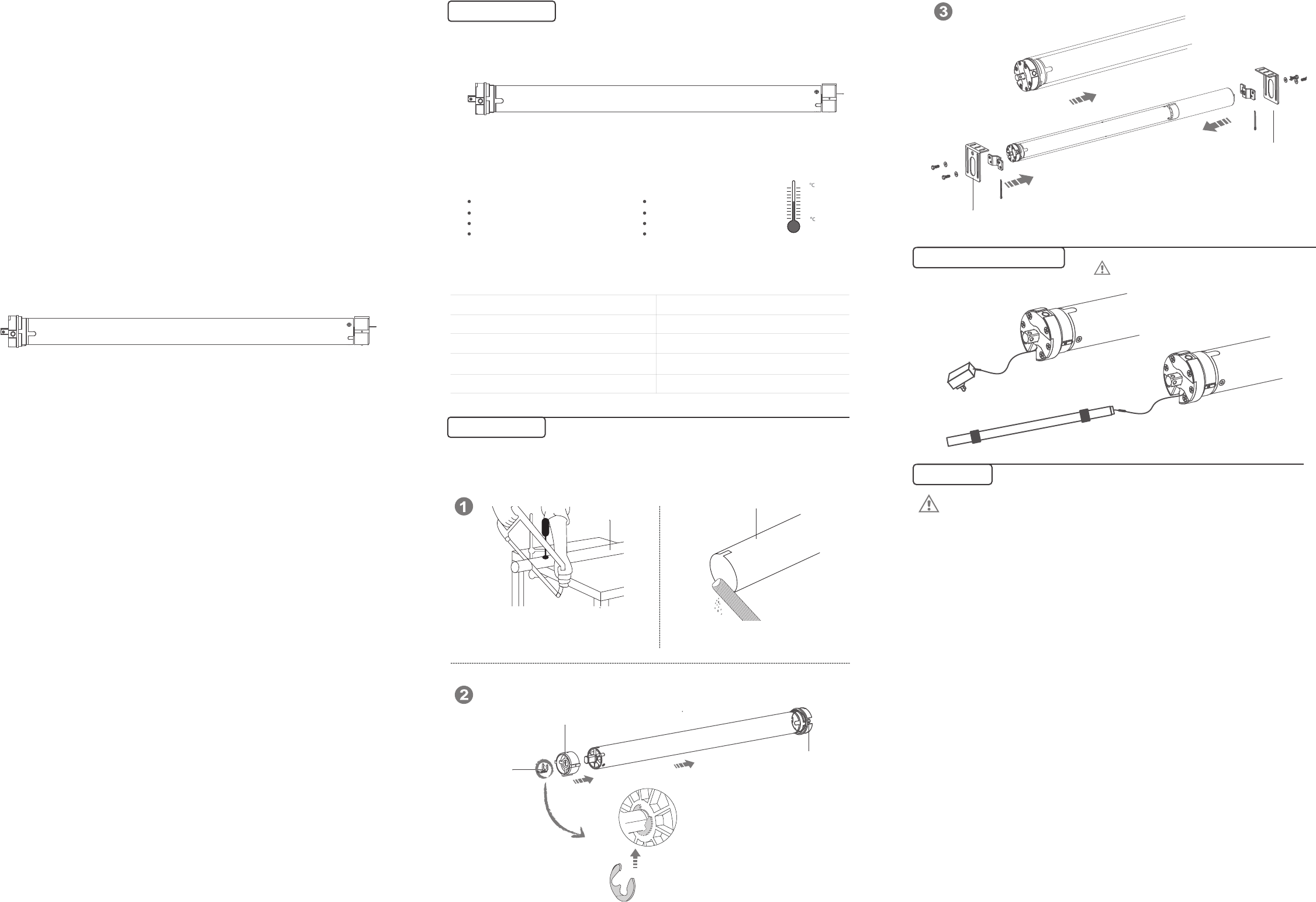 °C

°C

1

2

3