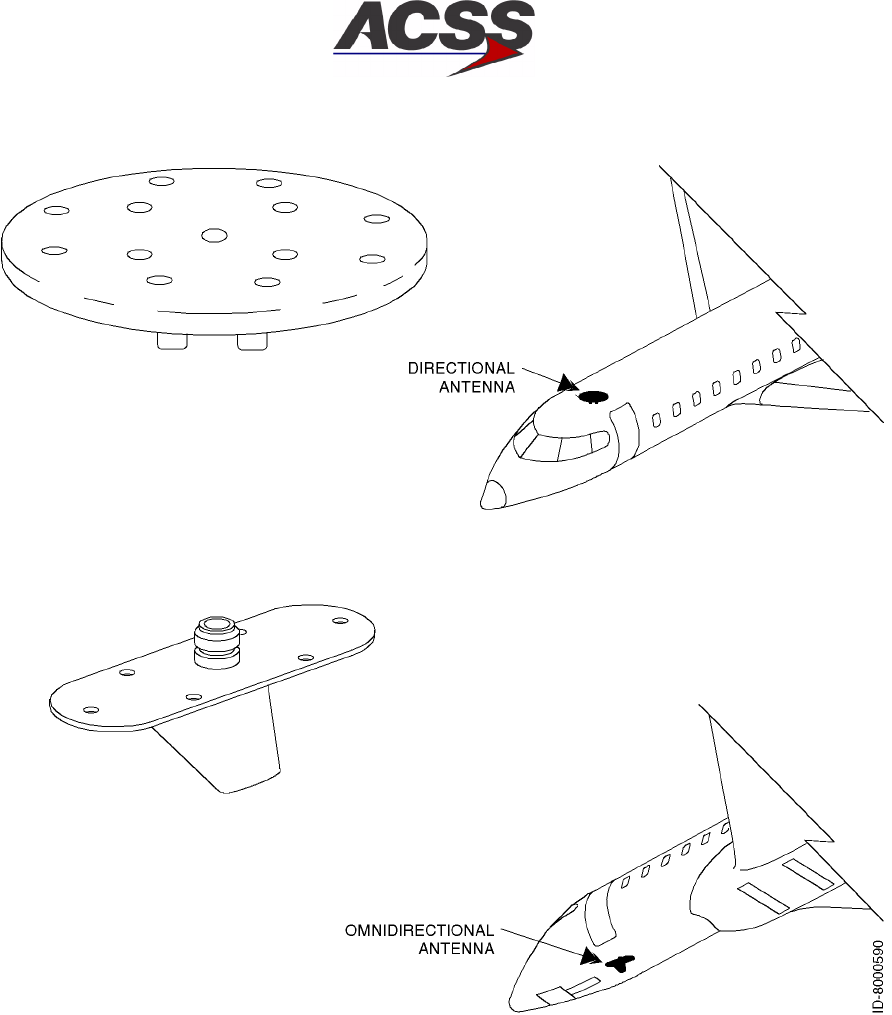 ACSS

DIRECTIONAL ANTENNA

OMNIDIRECTIONAL ANTENNA

ID-8000590