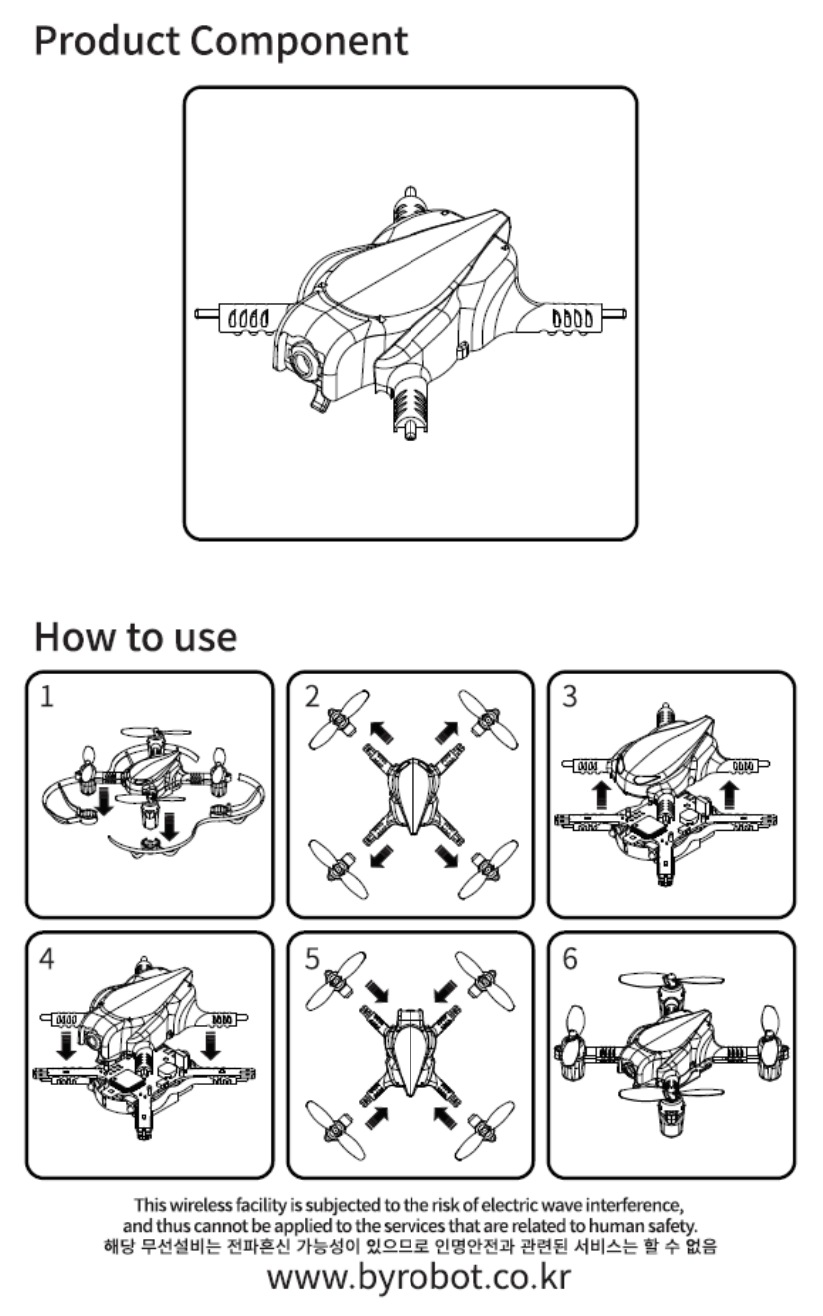 Product Component

How to use

1

2

3

4

5

6

This wireless facility is subjected to the risk of electric wave interference, and thus cannot be applied to the services that are related to human safety.
해당 무선설비는 전파혼신 가능성이 있으므로 인명안전과 관련된 서비스는 할 수 없음
www.byrobot.co.kr