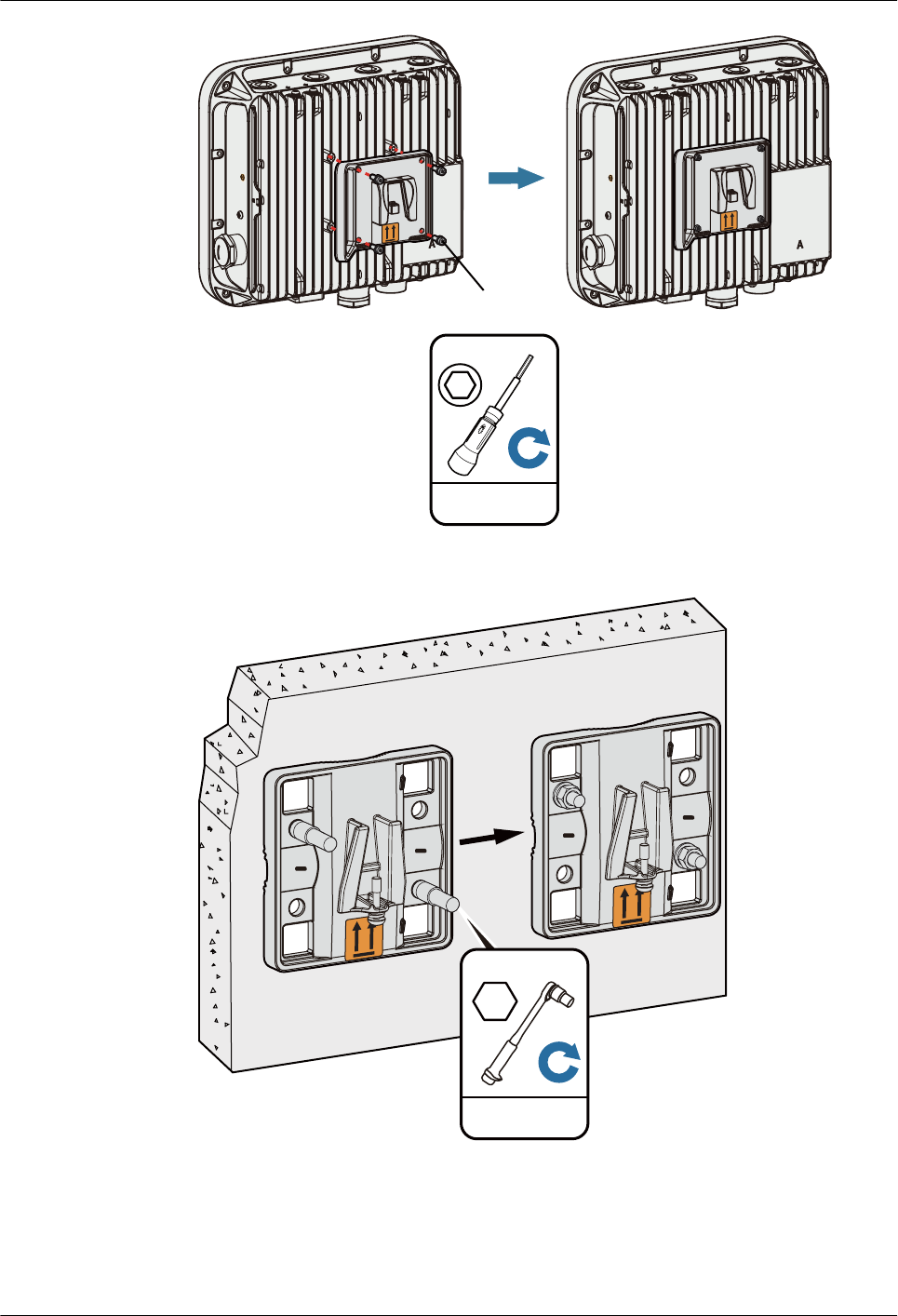 A

A