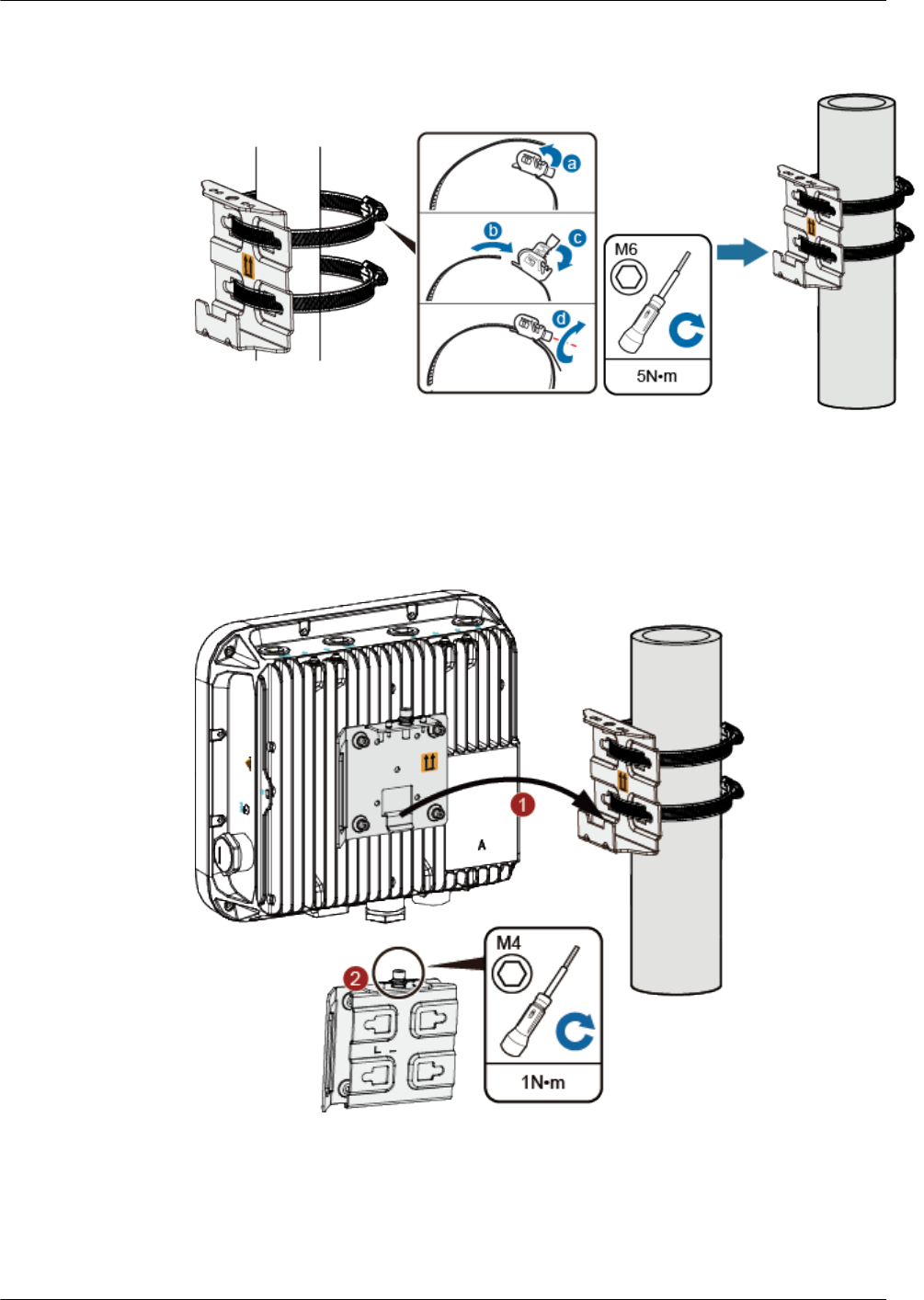 a

b

c

d

M6

5N•m

1

A

2

M4

1N•m