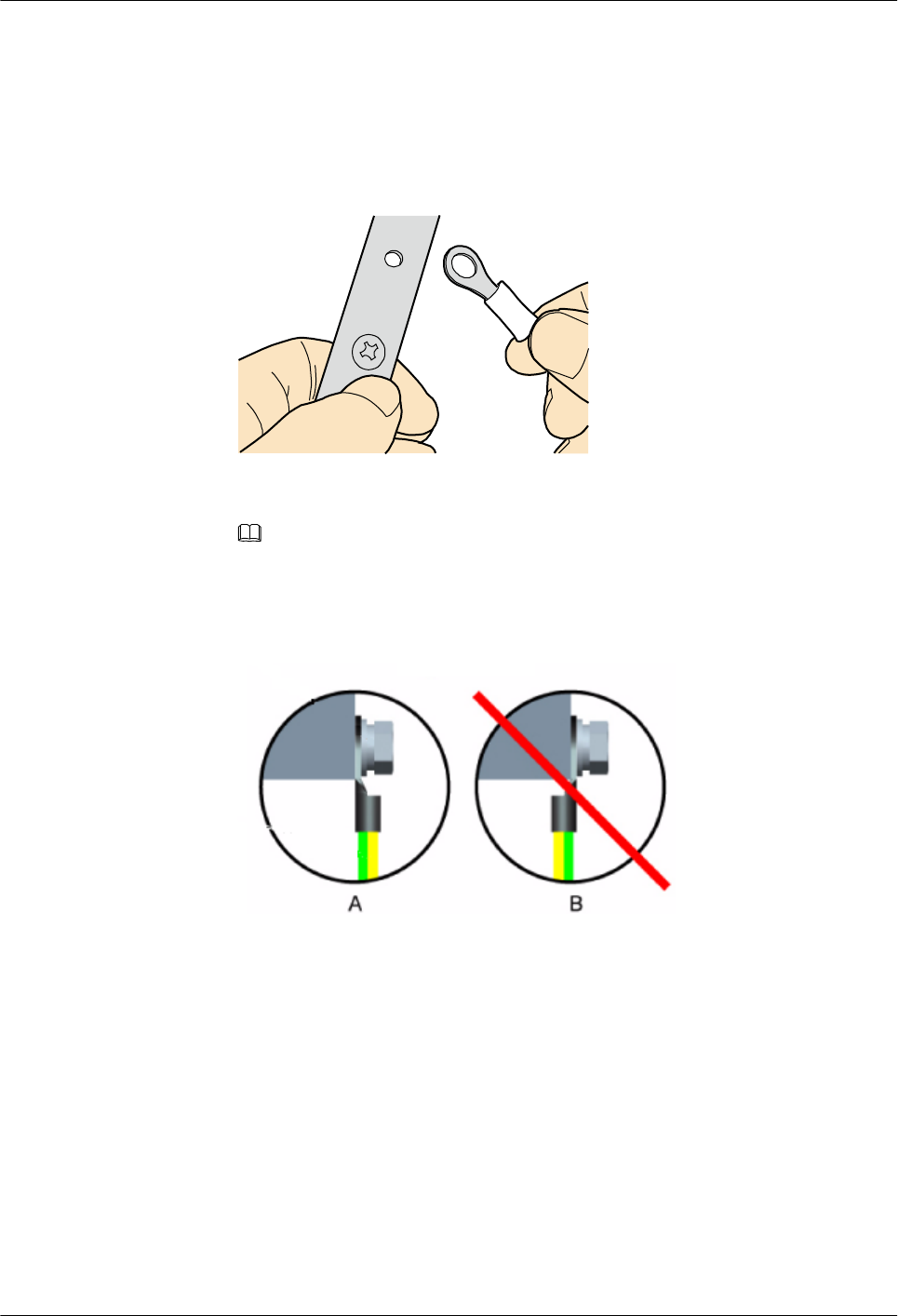 A

B