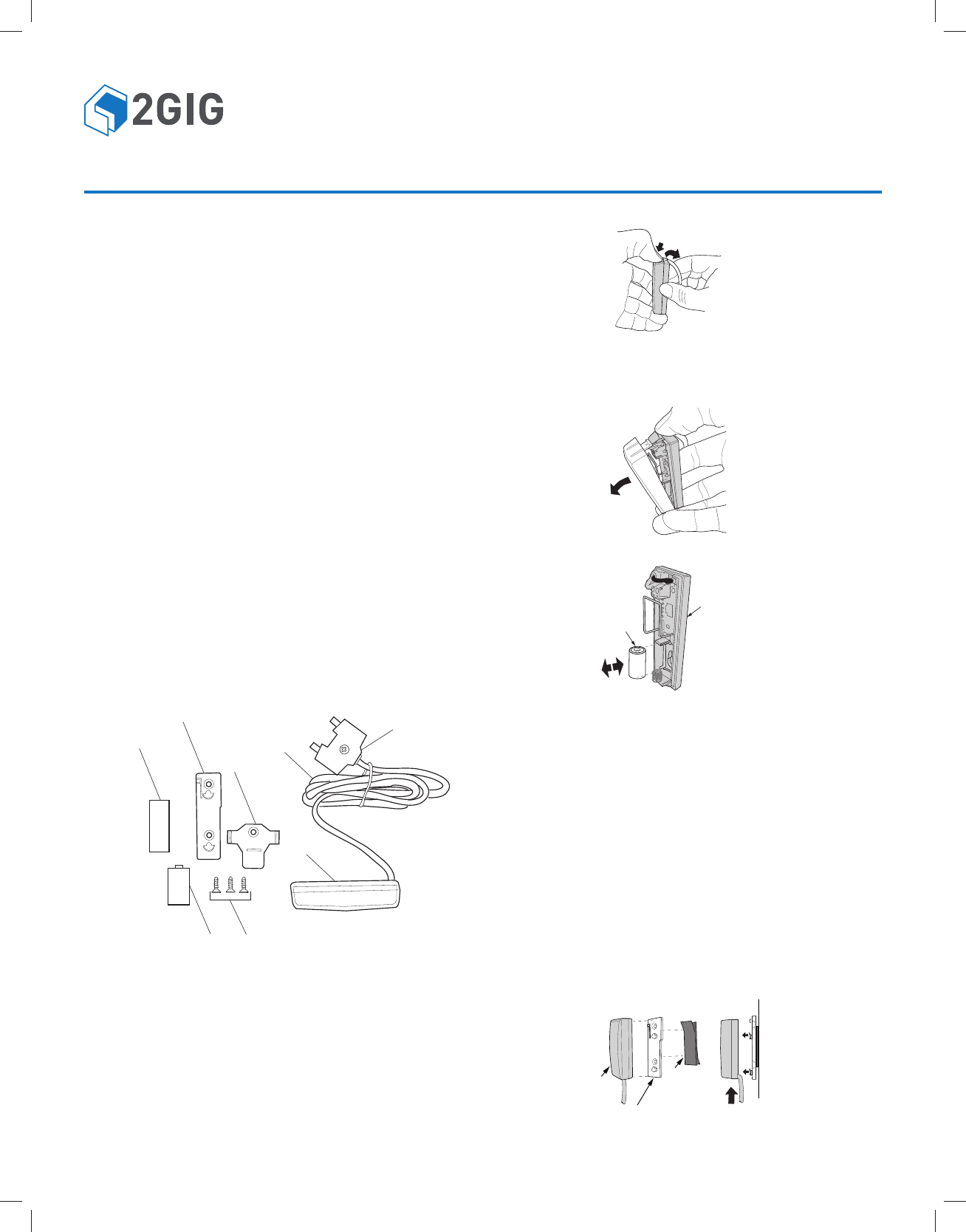 2GIG