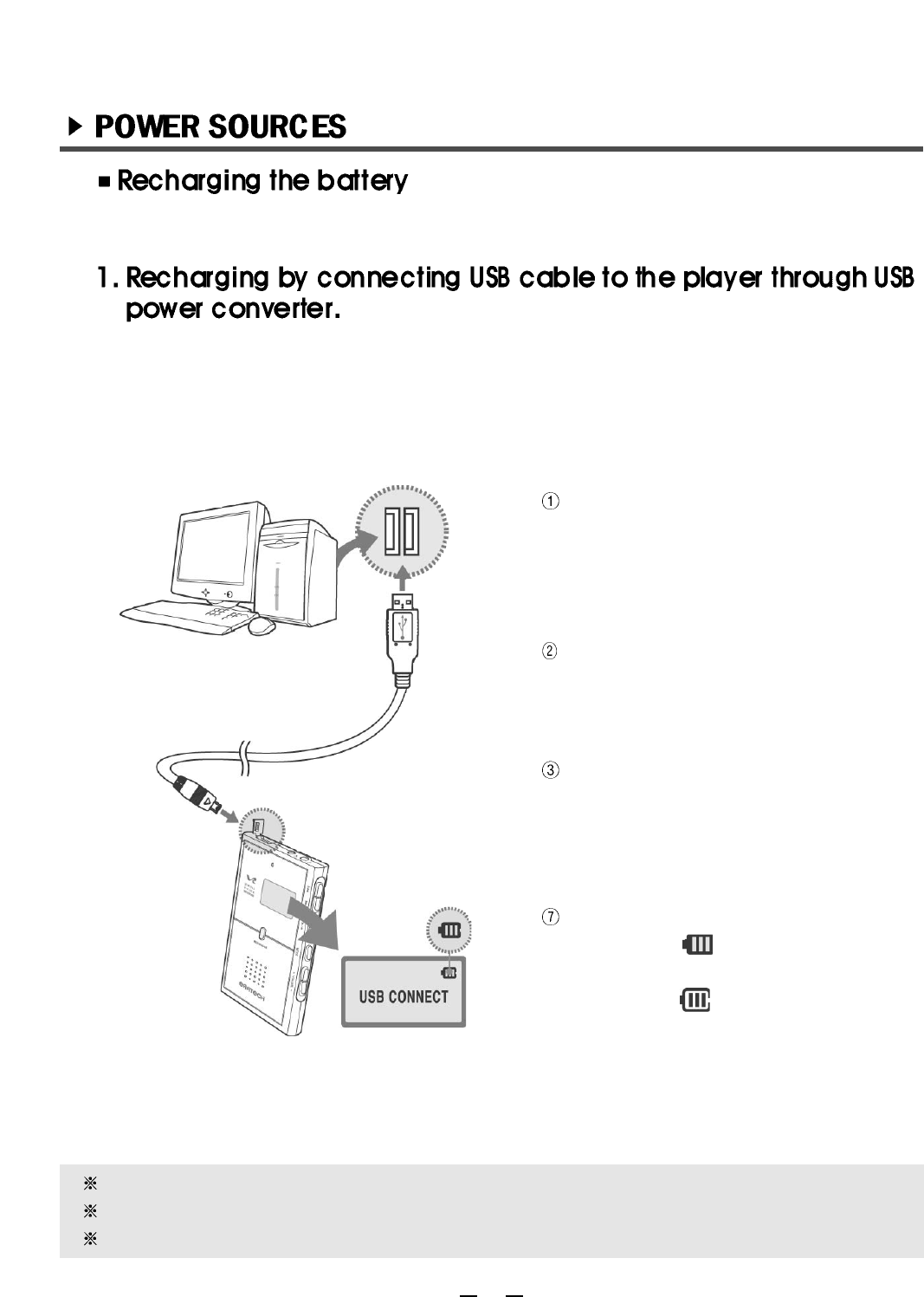 ▶ POWER SOURCES

■ Recharging the battery

1. Recharging by connecting USB cable to the player through USB power converter.

①

②

③

⑦

USB CONNECT

※
※
※