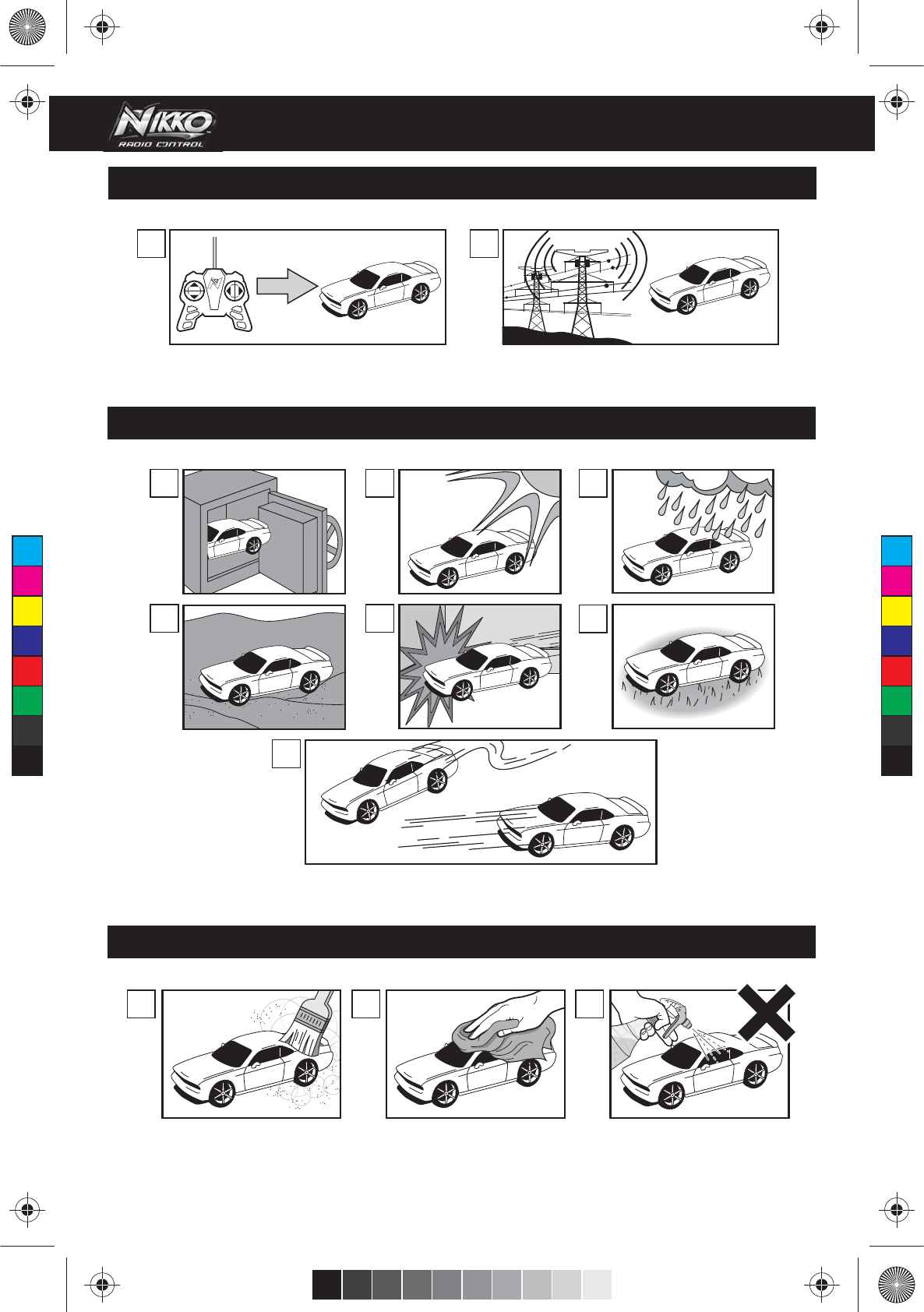 NIKKO
RADIO CONTROL