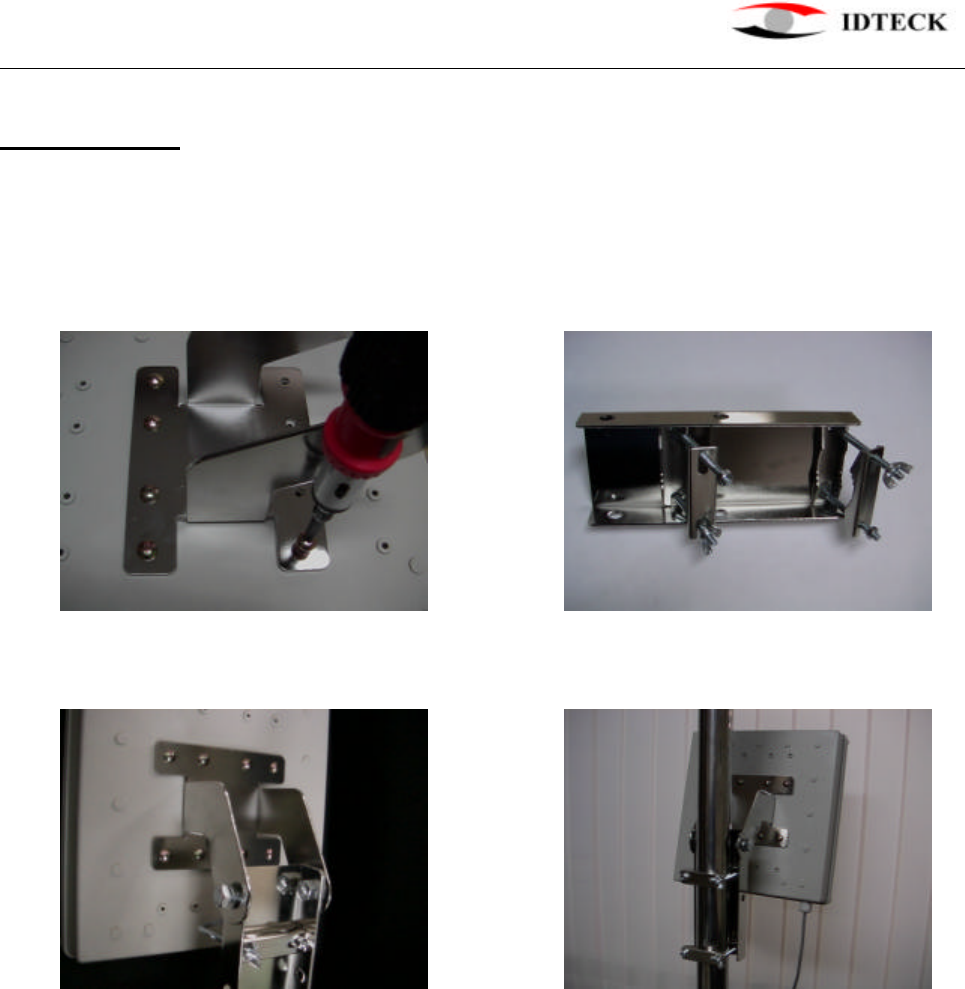 IDTECK