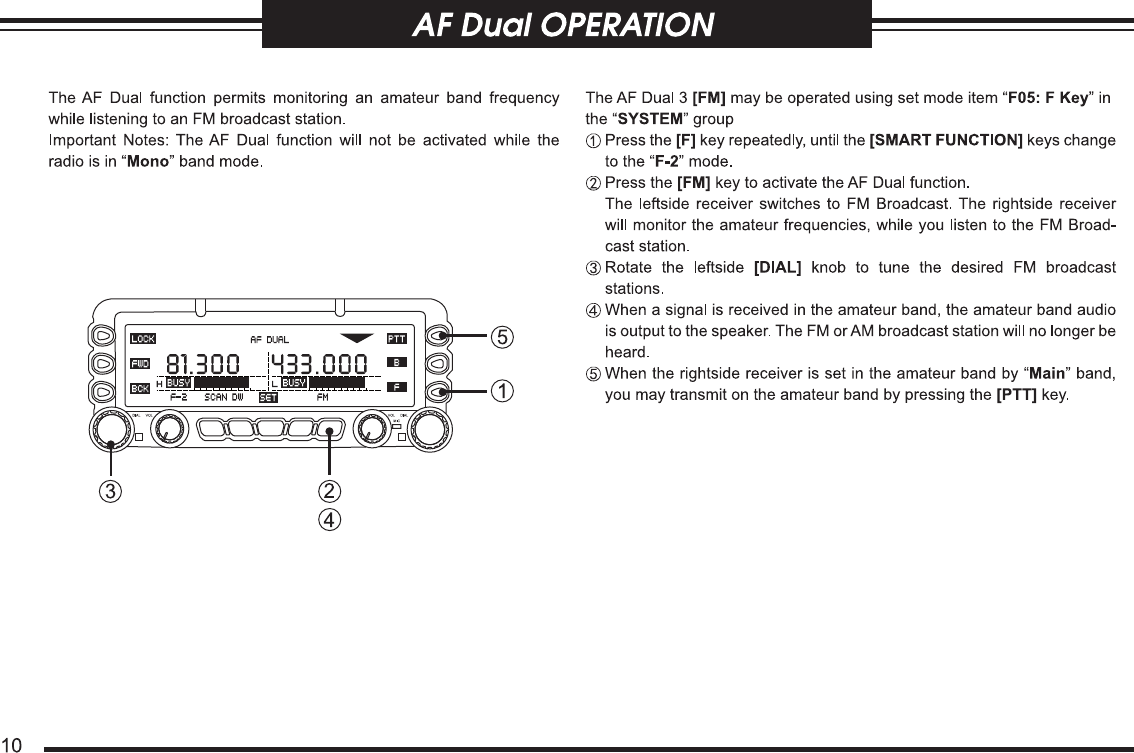 AF Dual OPERATION

The AF Dual function permits monitoring an amateur band frequency while listening to an FM broadcast station.
Important Notes: The AF Dual function will not be activated while the radio is in “Mono” band mode.

LOCK
AF DUAL
PTT
FWD
81.300
433.000
B
BCK
H
BUSY
L
BUSY
F
F-2
SCAN DW
SET
FM

⑤
①
③
②
④

The AF Dual 3 [FM] may be operated using set mode item “F05: F Key” in the “SYSTEM” group
① Press the [F] key repeatedly, until the [SMART FUNCTION] keys change to the “F-2” mode.
② Press the [FM] key to activate the AF Dual function.
The leftside receiver switches to FM Broadcast. The rightside receiver will monitor the amateur frequencies, while you listen to the FM Broadcast station.
③ Rotate the leftside [DIAL] knob to tune the desired FM broadcast stations.
④ When a signal is received in the amateur band, the amateur band audio is output to the speaker. The FM or AM broadcast station will no longer be heard.
⑤ When the rightside receiver is set in the amateur band by “Main” band, you may transmit on the amateur band by pressing the [PTT] key.

10