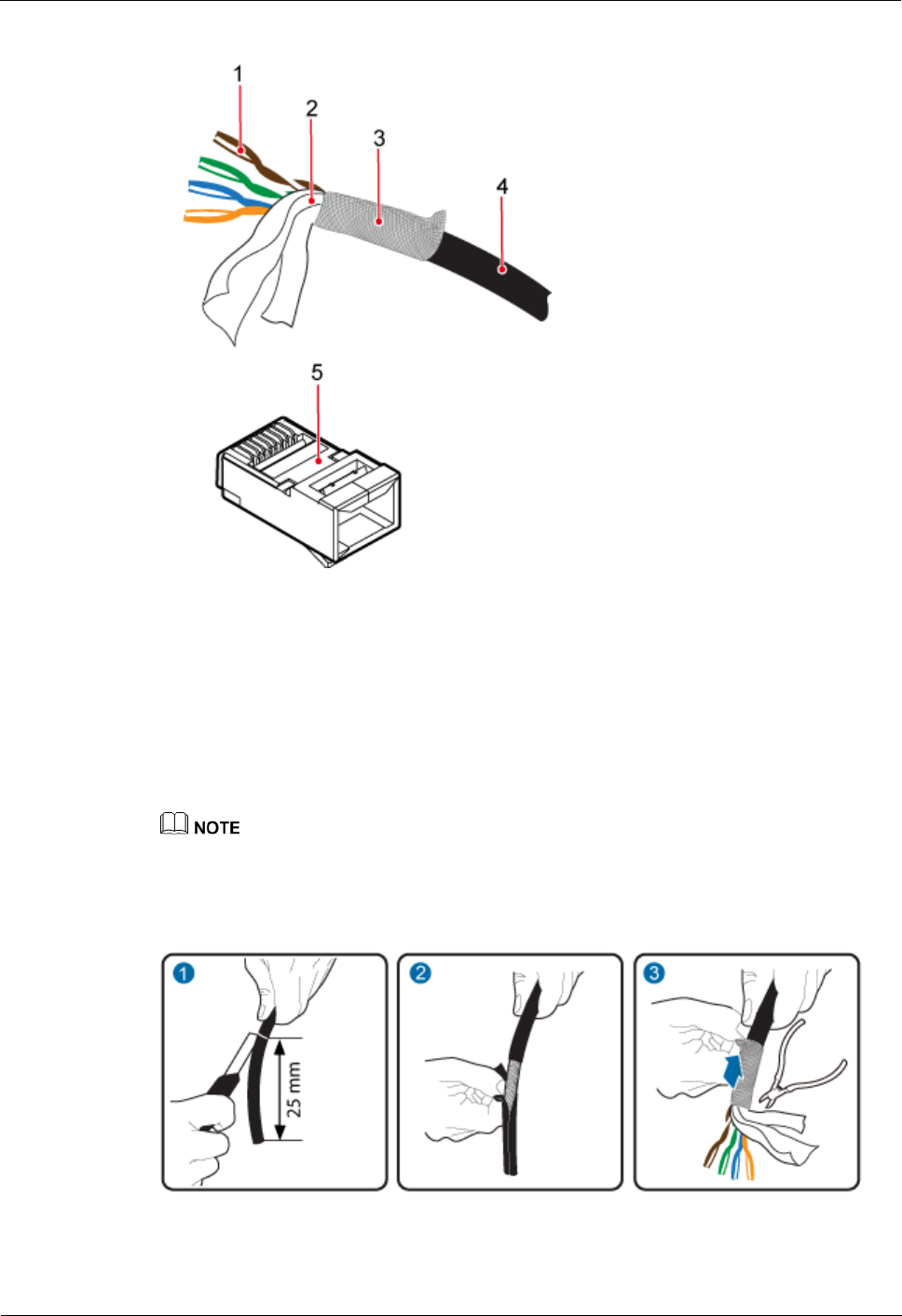 1
2
3
4
5

NOTE

1
25 mm
2
3