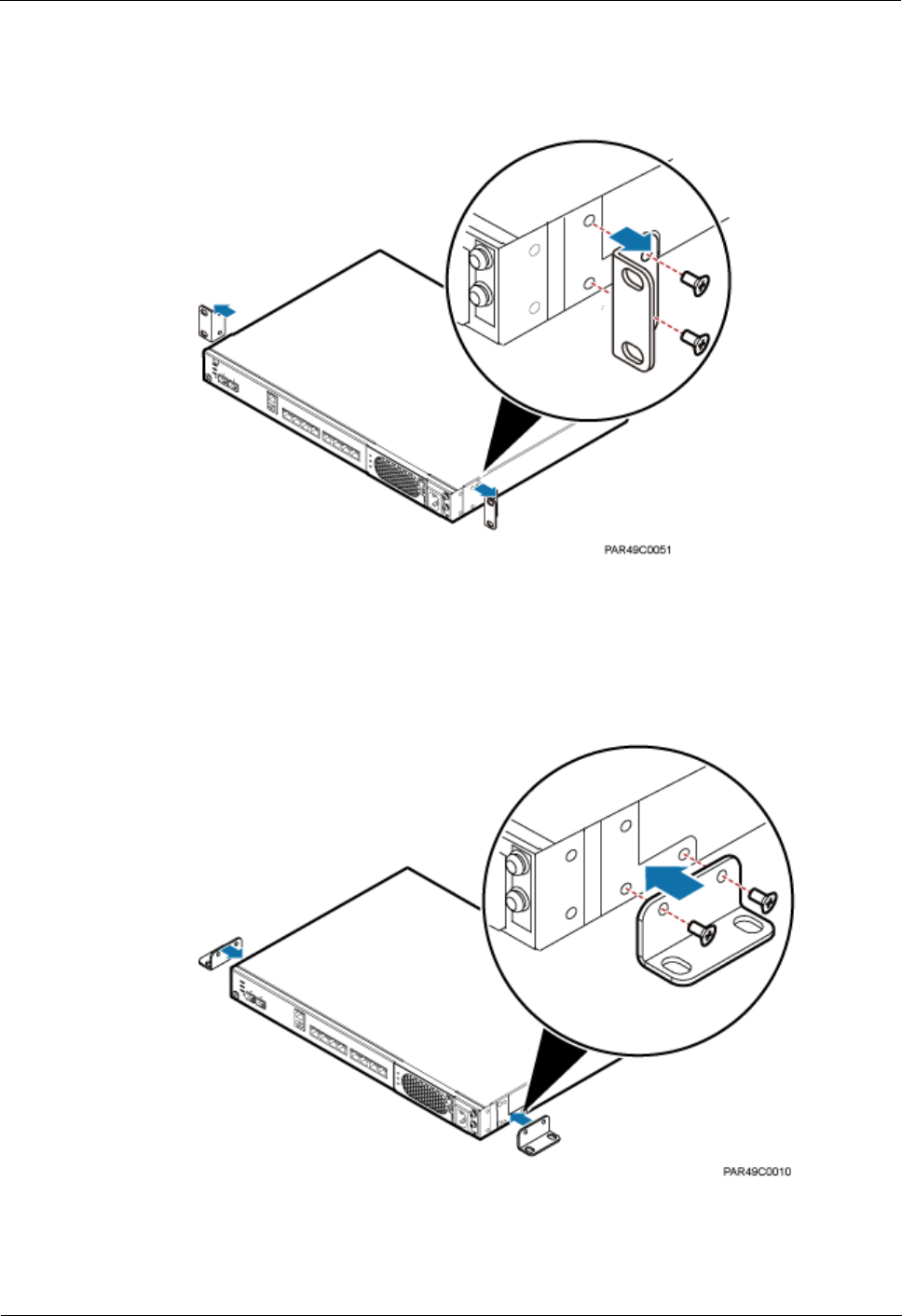 PAR49C0051

PAR49C0010