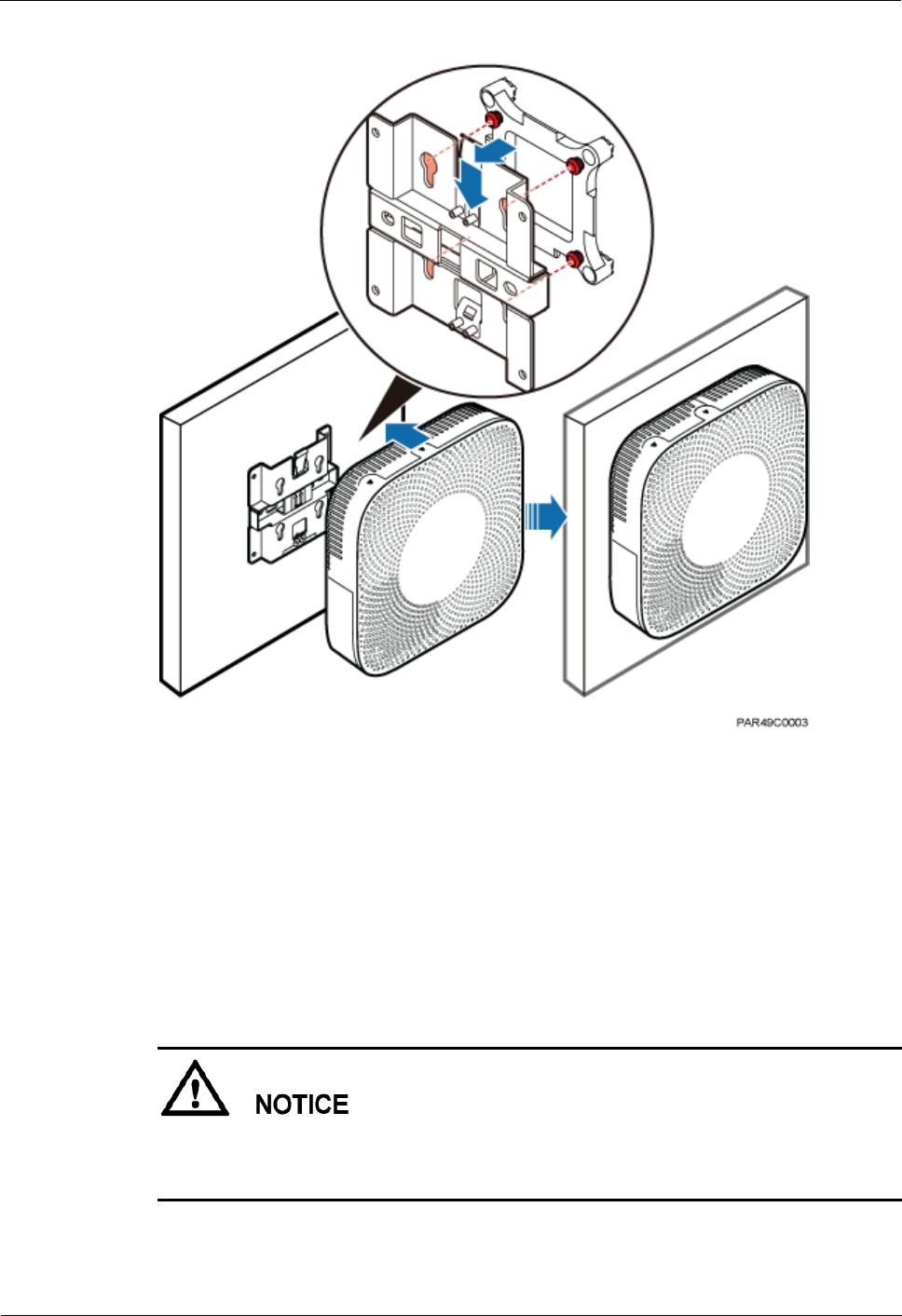 PAR49C0003

NOTICE