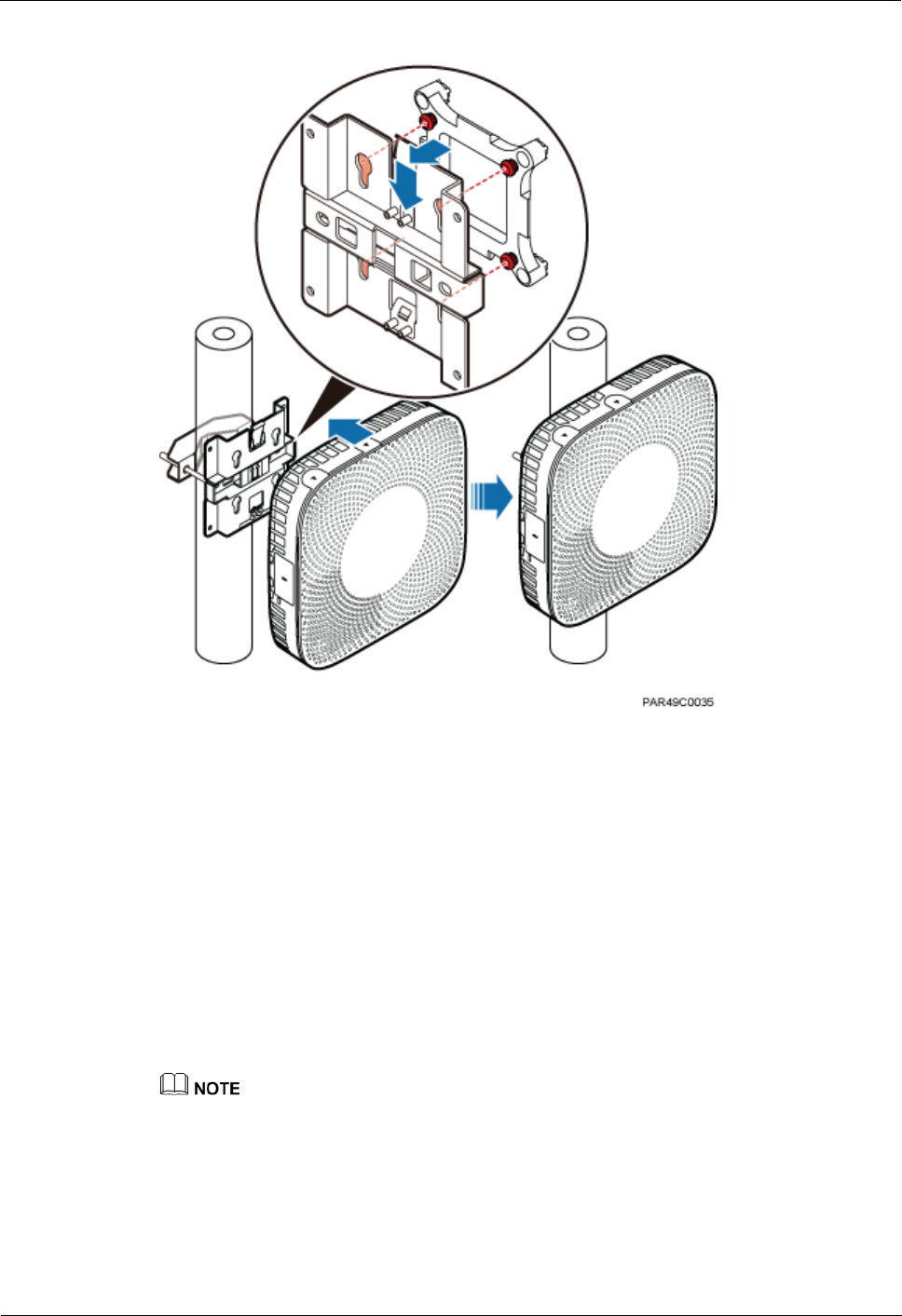 PAR49C0035

NOTE