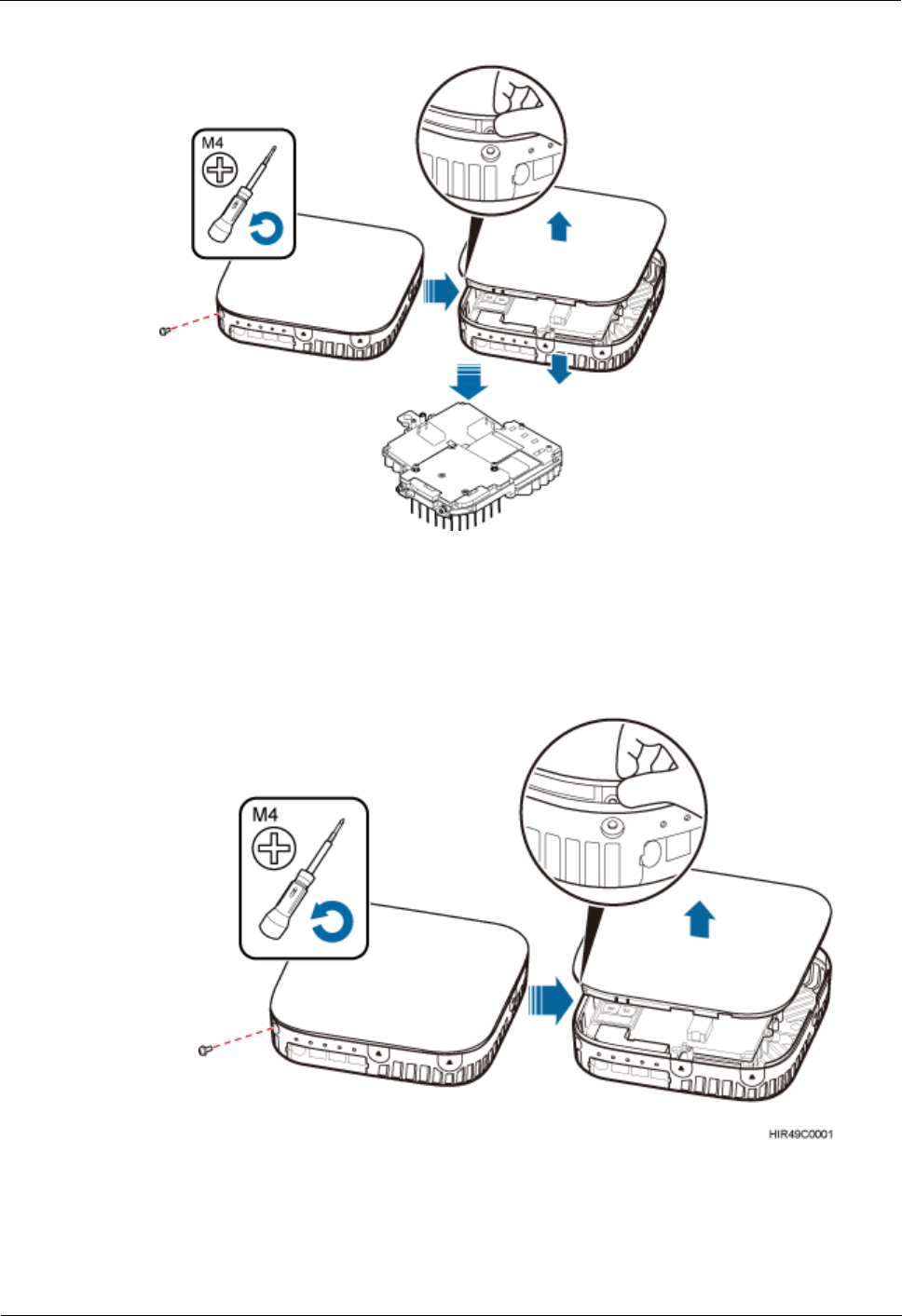 M4

M4

HIR49C0001