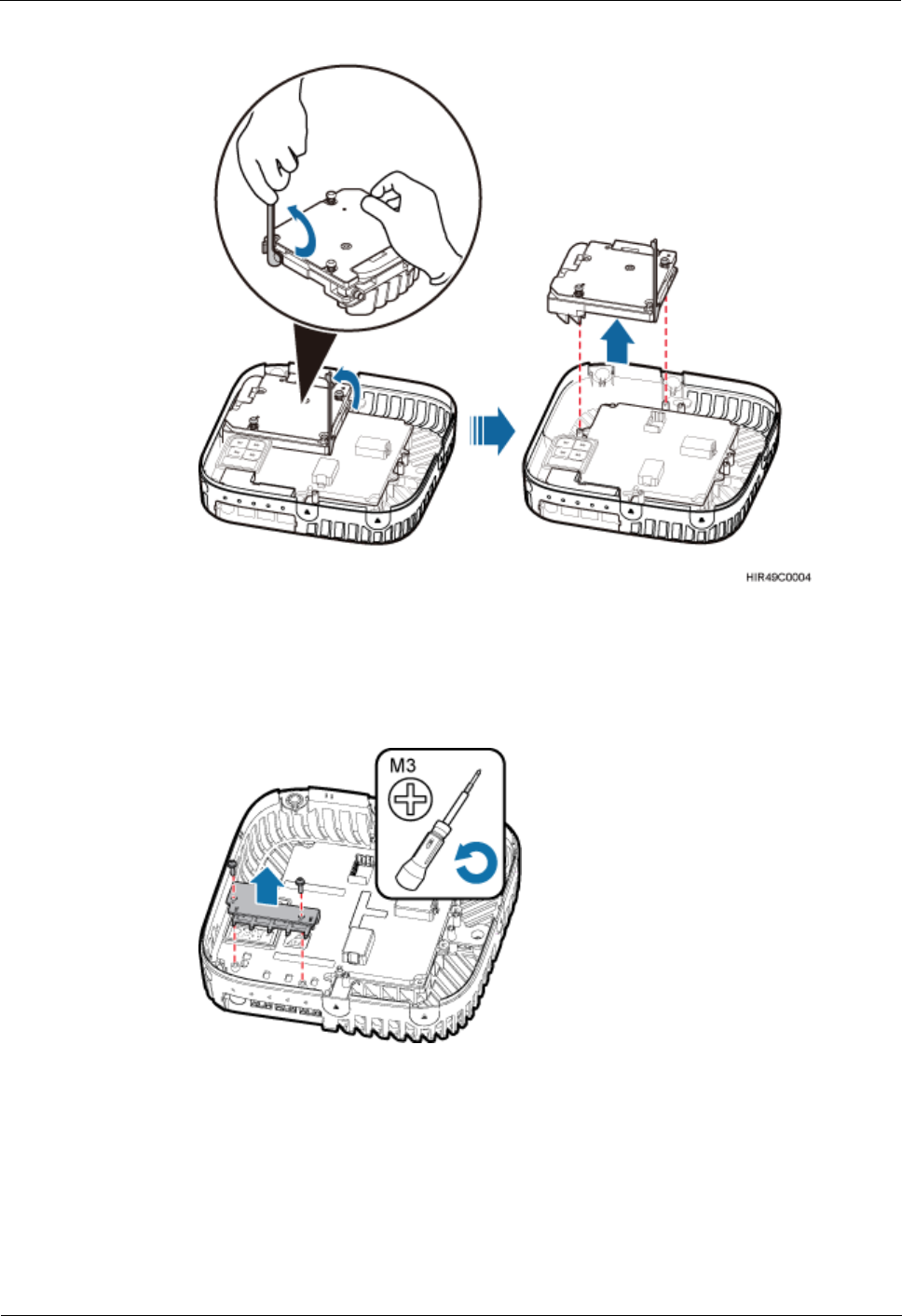 HIR49C0004

M3