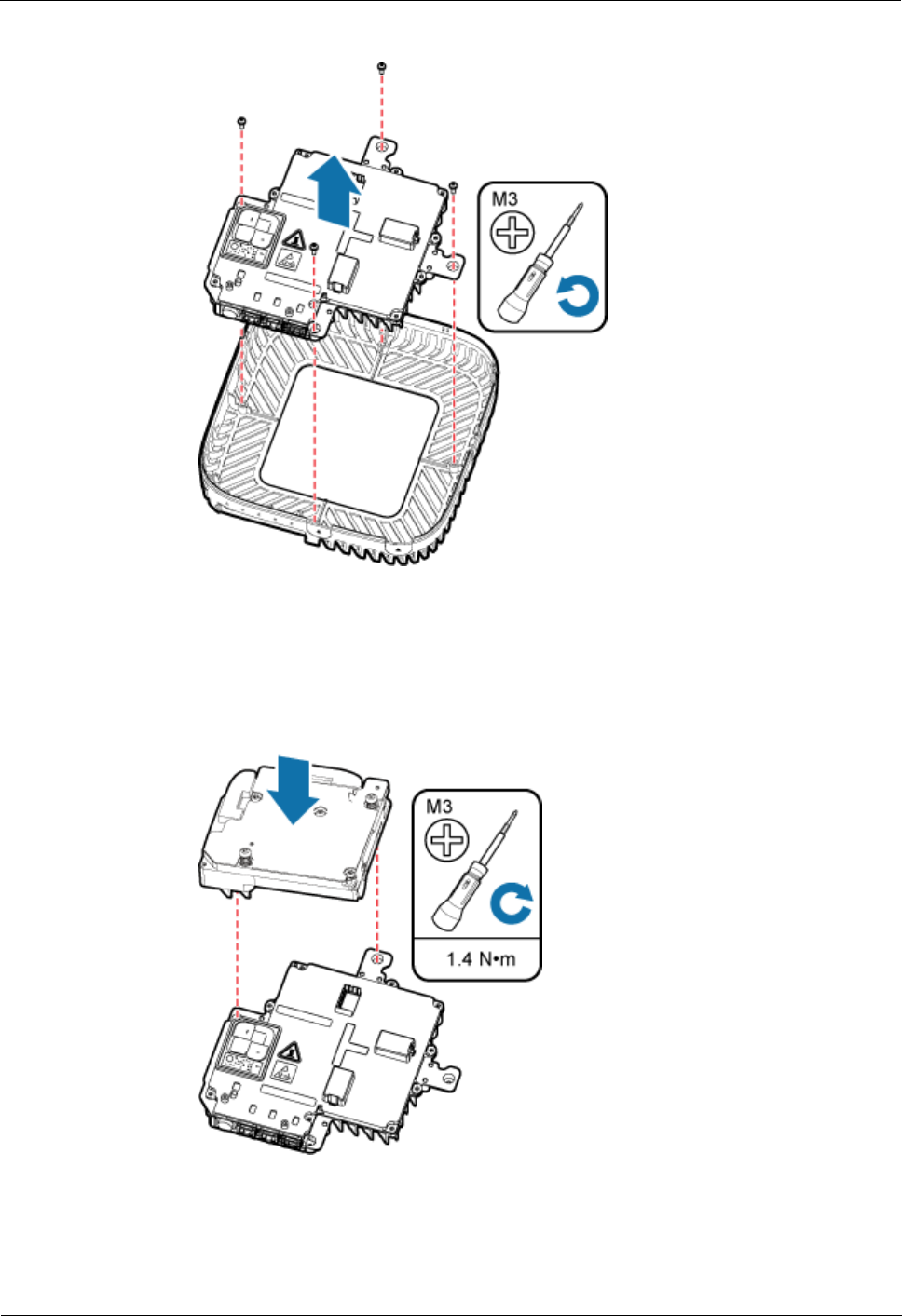 M3

M3

1.4 N•m