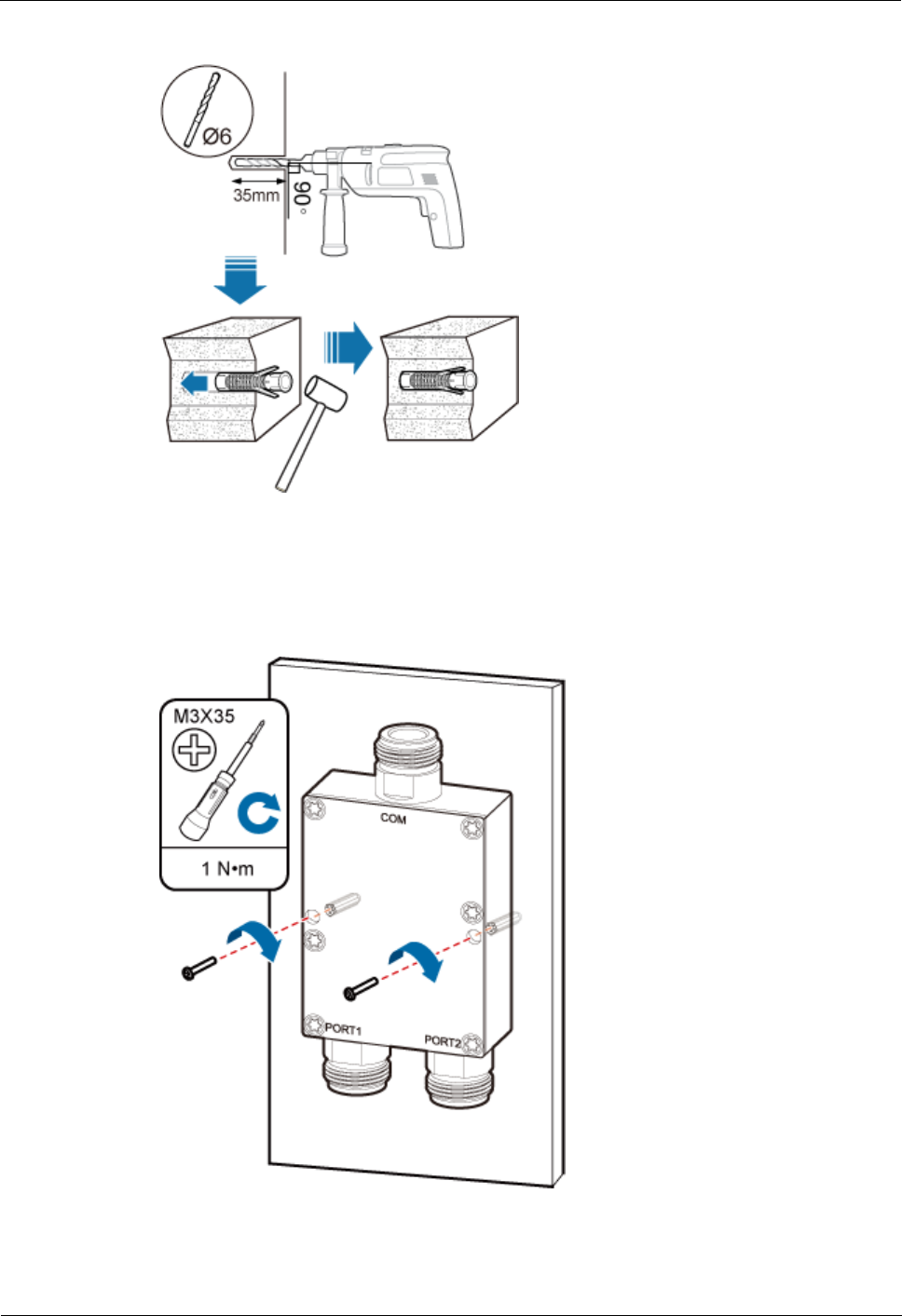 Ø6

35mm

90°

M3X35

1 N•m

COM

PORT1

PORT2