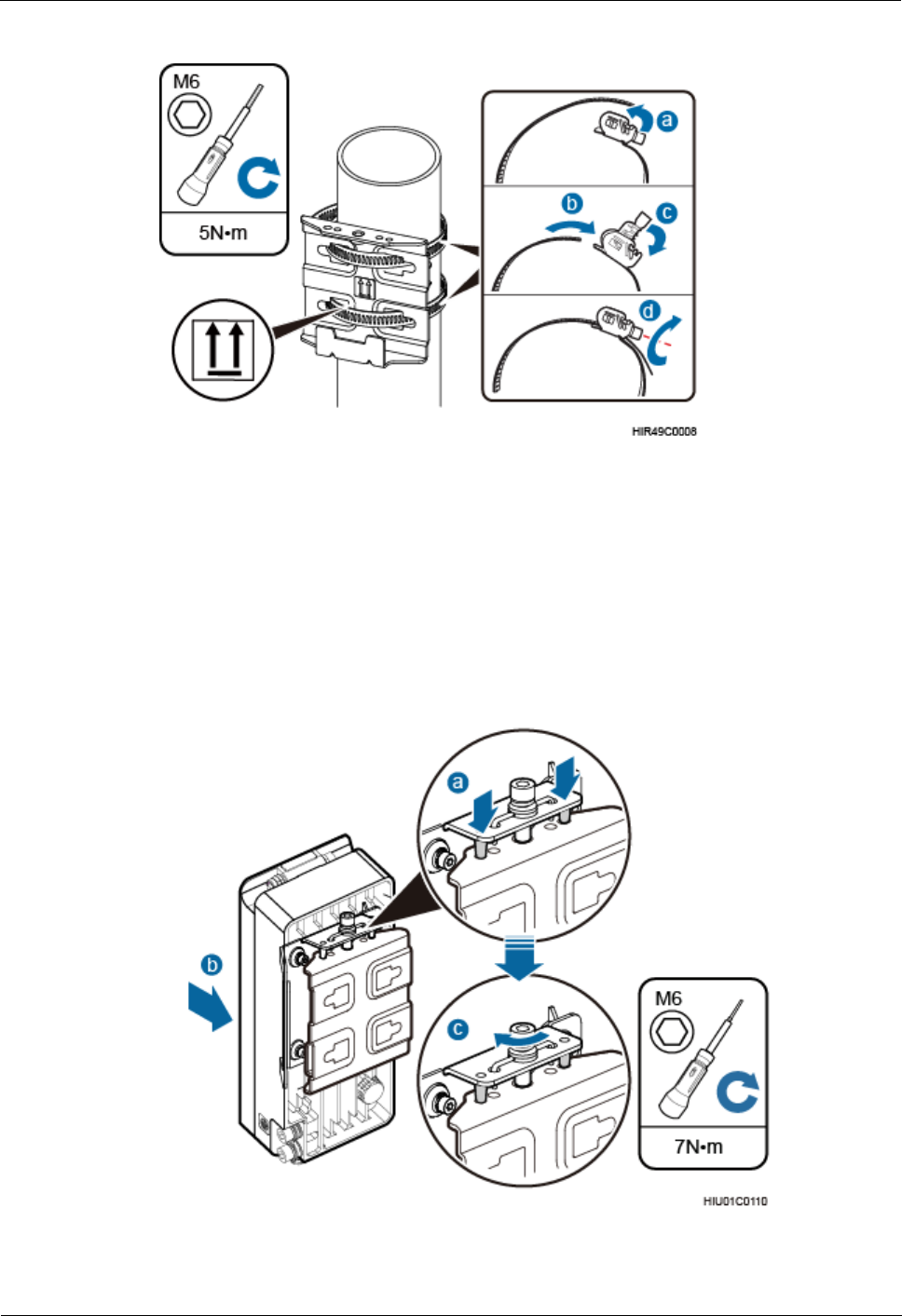 M6

5N•m

a

b

c

d

HIR49C0008

a

b

c

M6

7N•m

HIU01C0110