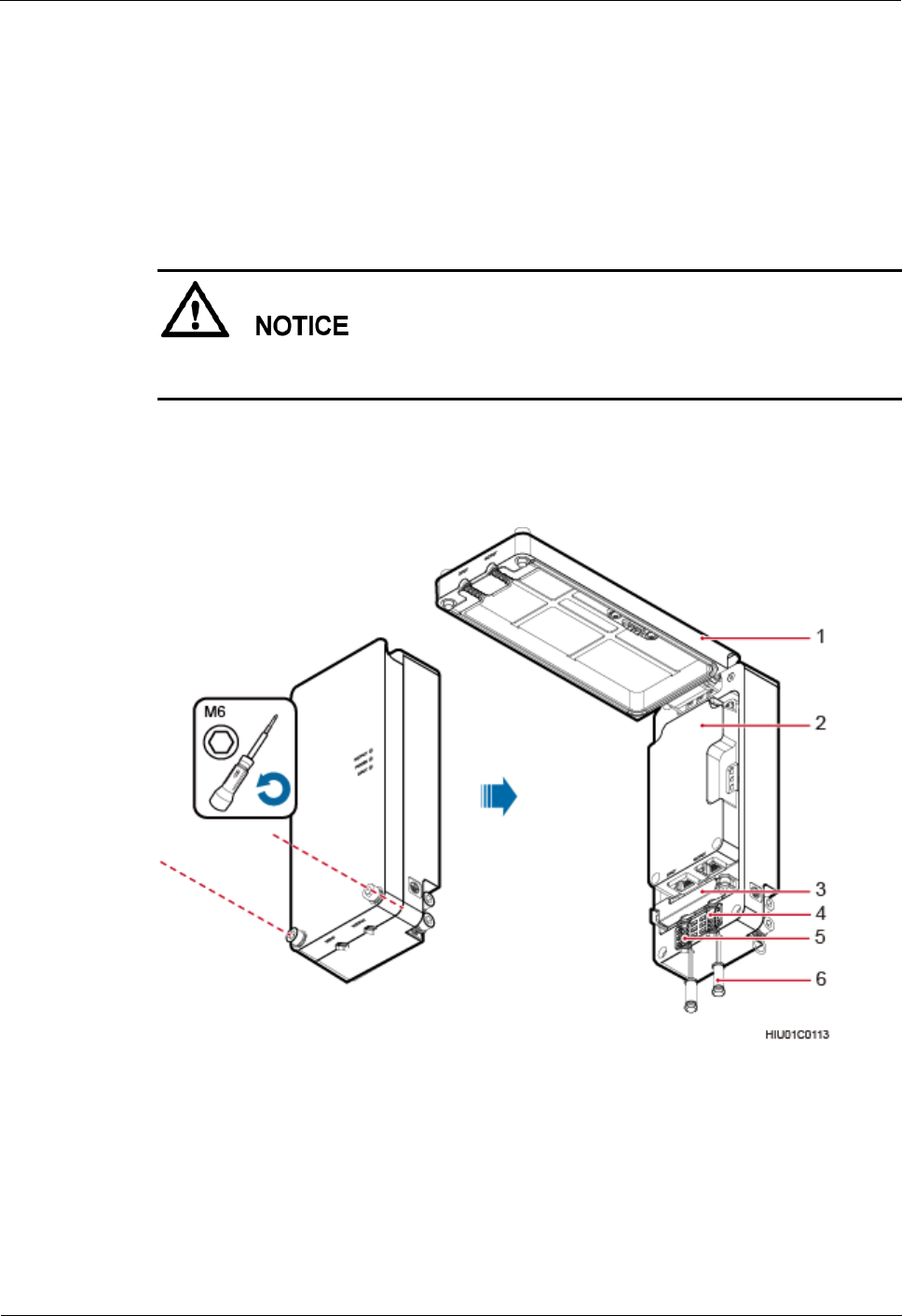 NOTICE

M6

1
2
3
4
5
6

HIU01C0113