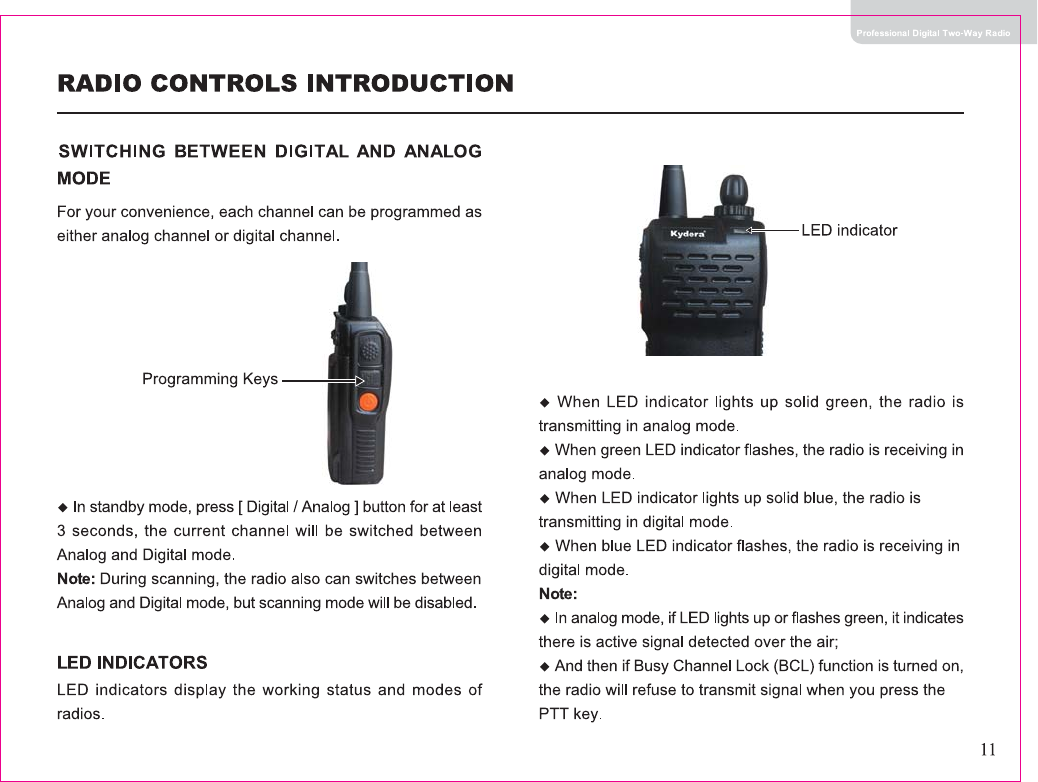 Professional Digital Two-Way Radio

RADIO CONTROLS INTRODUCTION

SWITCHING BETWEEN DIGITAL AND ANALOG MODE

For your convenience, each channel can be programmed as either analog channel or digital channel.

Programming Keys

◆ In standby mode, press [ Digital / Analog ] button for at least 3 seconds, the current channel will be switched between Analog and Digital mode.

Note: During scanning, the radio also can switches between Analog and Digital mode, but scanning mode will be disabled.

LED INDICATORS

LED indicators display the working status and modes of radios.

Kydera

LED indicator

◆ When LED indicator lights up solid green, the radio is transmitting in analog mode.

◆ When green LED indicator flashes, the radio is receiving in analog mode.

◆ When LED indicator lights up solid blue, the radio is transmitting in digital mode.

◆ When blue LED indicator flashes, the radio is receiving in digital mode.

Note:

◆ In analog mode, if LED lights up or flashes green, it indicates there is active signal detected over the air;

◆ And then if Busy Channel Lock (BCL) function is turned on, the radio will refuse to transmit signal when you press the PTT key.

11