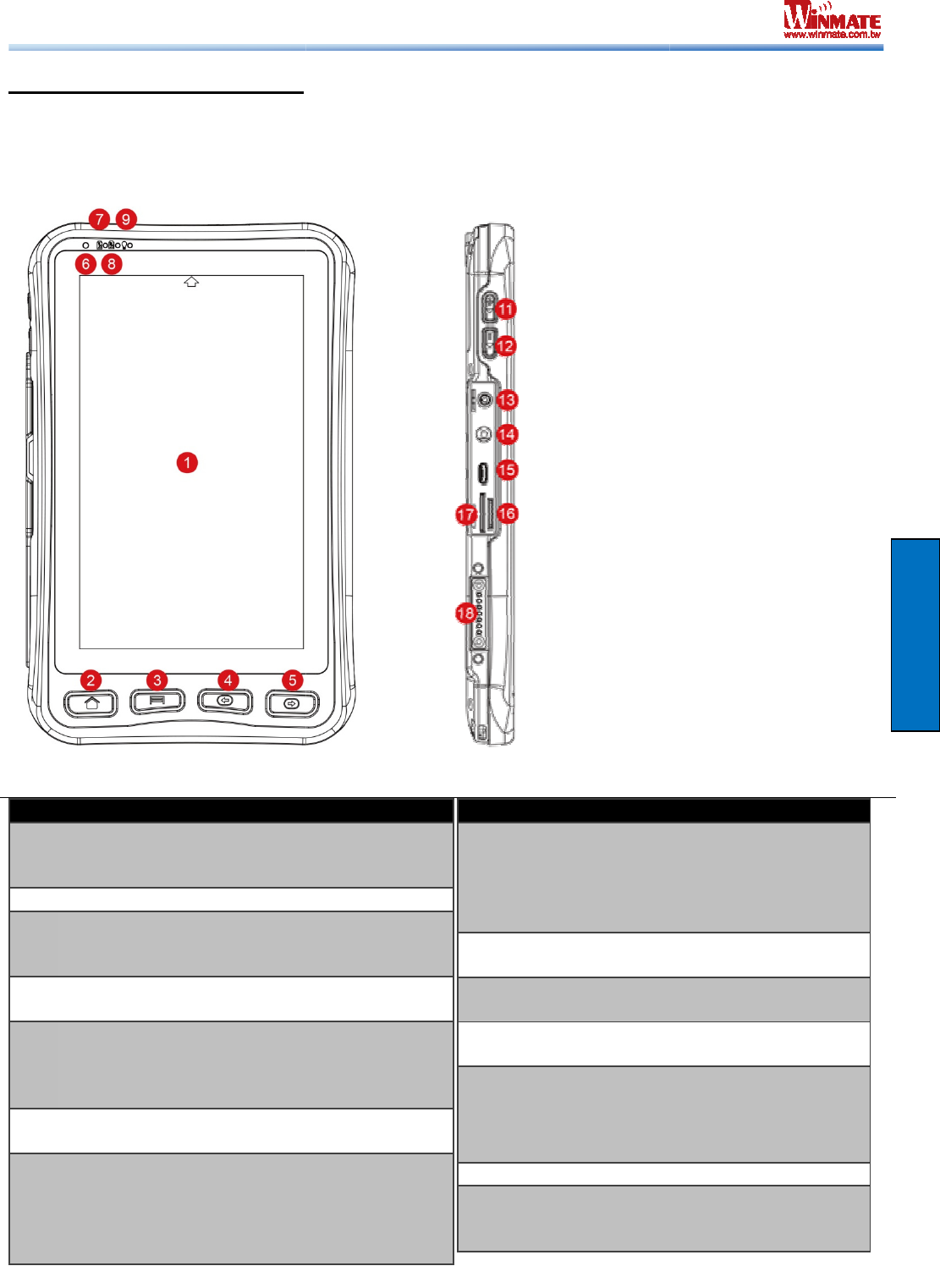 WINMATE
www.winmate.com.tw

7 9
6 8
1
2 3 4 5
11
12
13
14
15
17 16
18