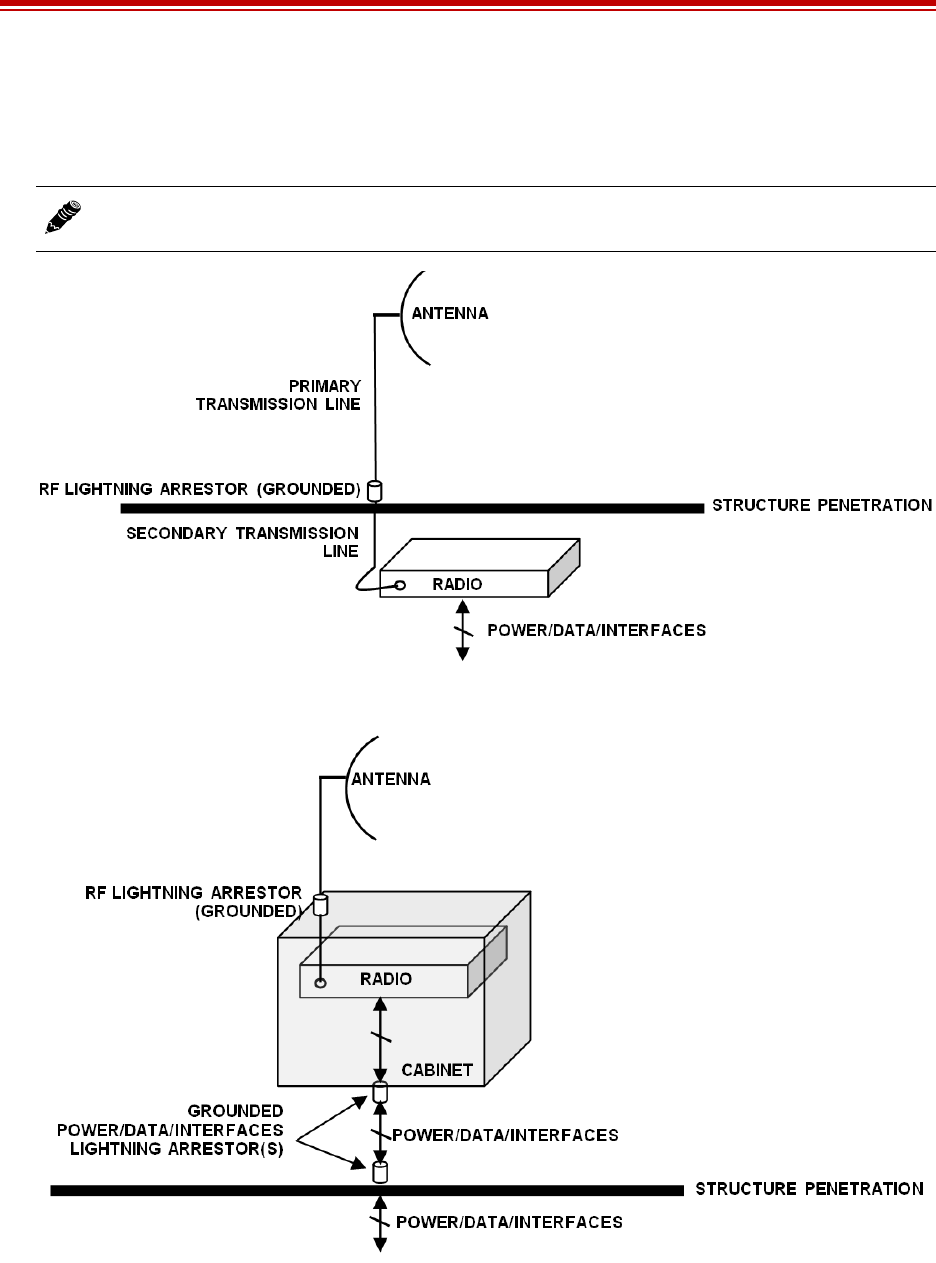 ANTENNA

PRIMARY TRANSMISSION LINE

RF LIGHTNING ARRESTOR (GROUNDED)

STRUCTURE PENETRATION

SECONDARY TRANSMISSION LINE

RADIO

POWER/DATA/INTERFACES

ANTENNA

RF LIGHTNING ARRESTOR (GROUNDED)

RADIO

CABINET

GROUNDED POWER/DATA/INTERFACES LIGHTNING ARRESTOR(S)

POWER/DATA/INTERFACES

STRUCTURE PENETRATION

POWER/DATA/INTERFACES