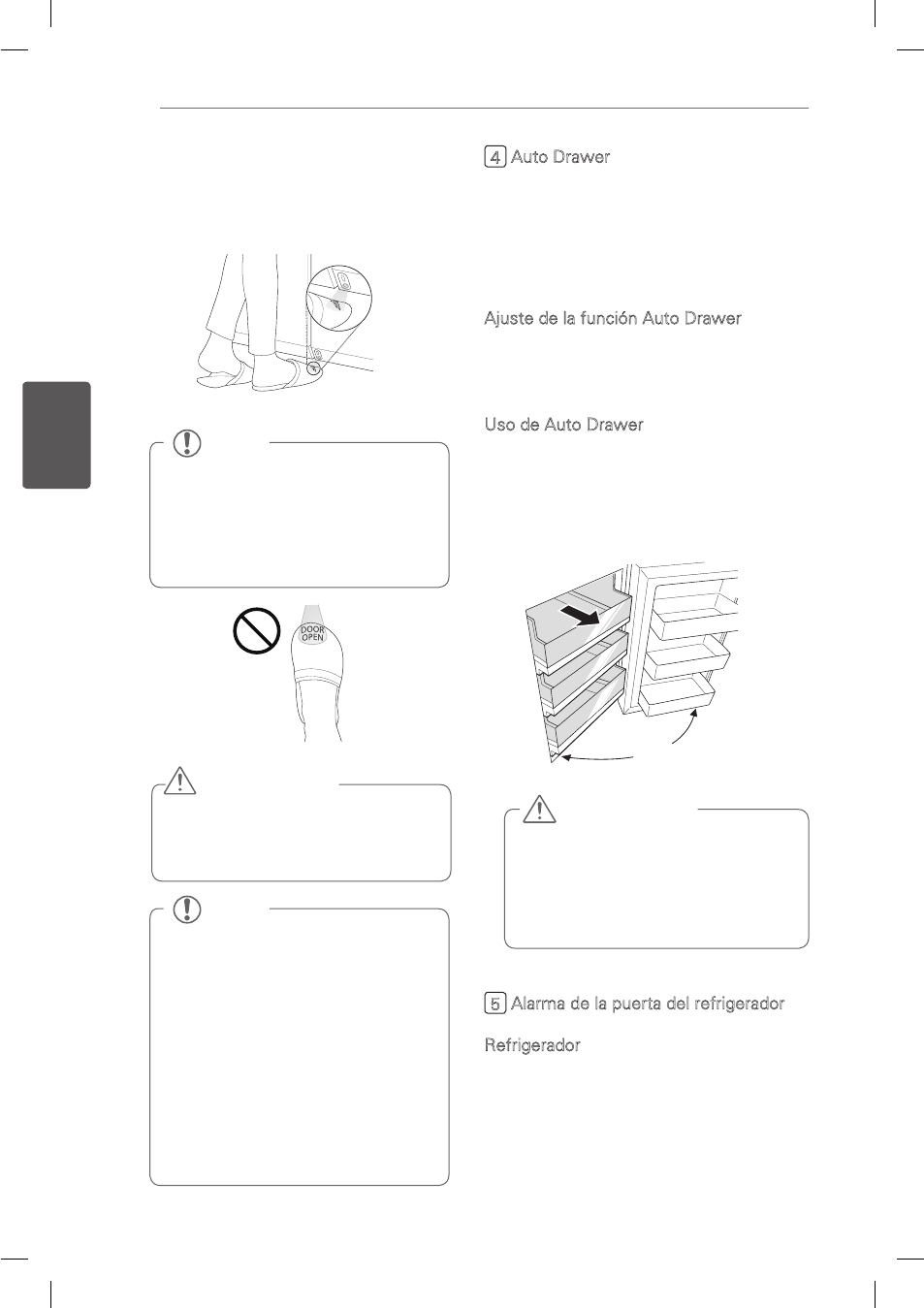 4 Auto Drawer

Ajuste de la función Auto Drawer

Uso de Auto Drawer

DOOR OPEN

5 Alarma de la puerta del refrigerador

Refrigerador