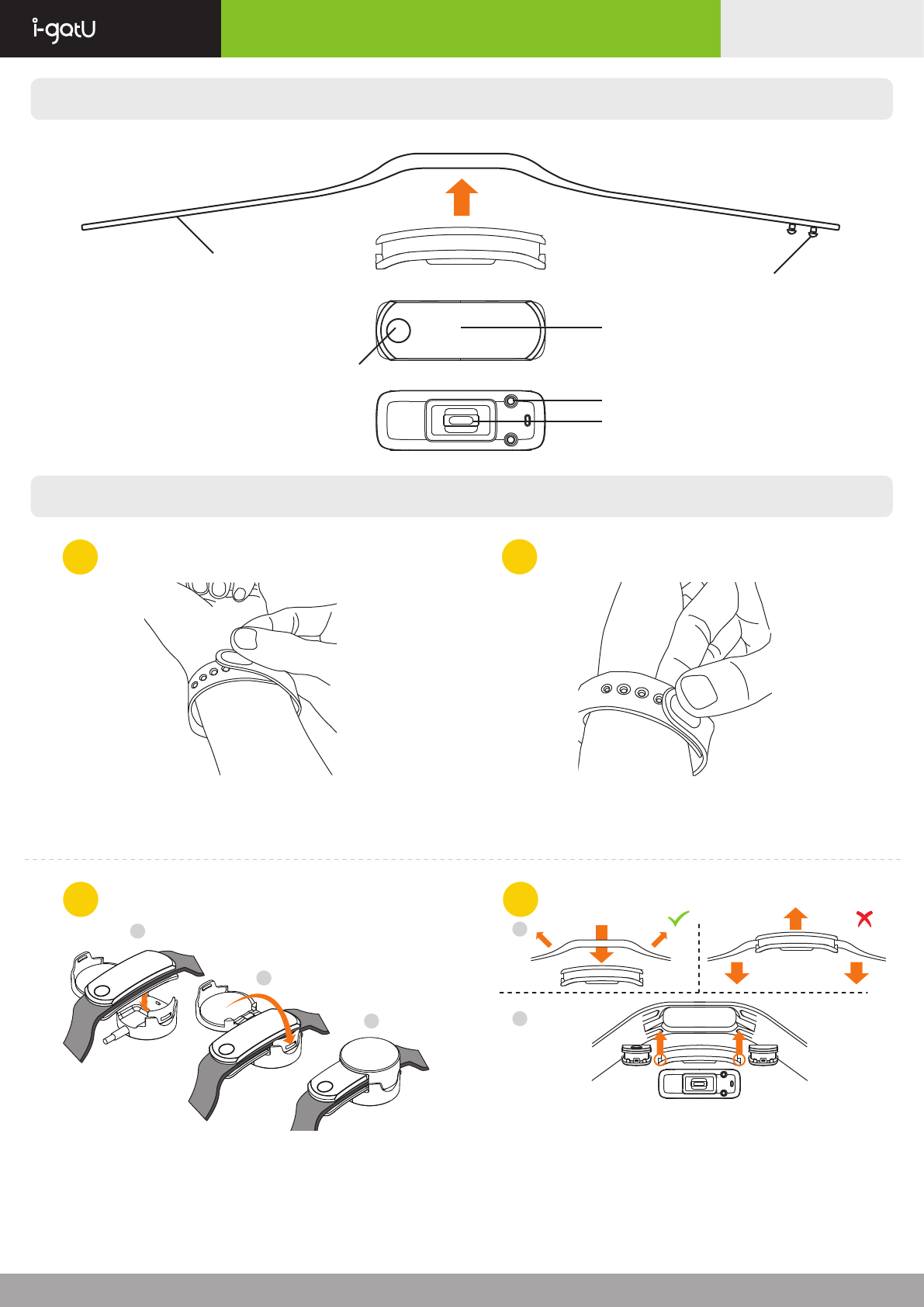 i-gotU