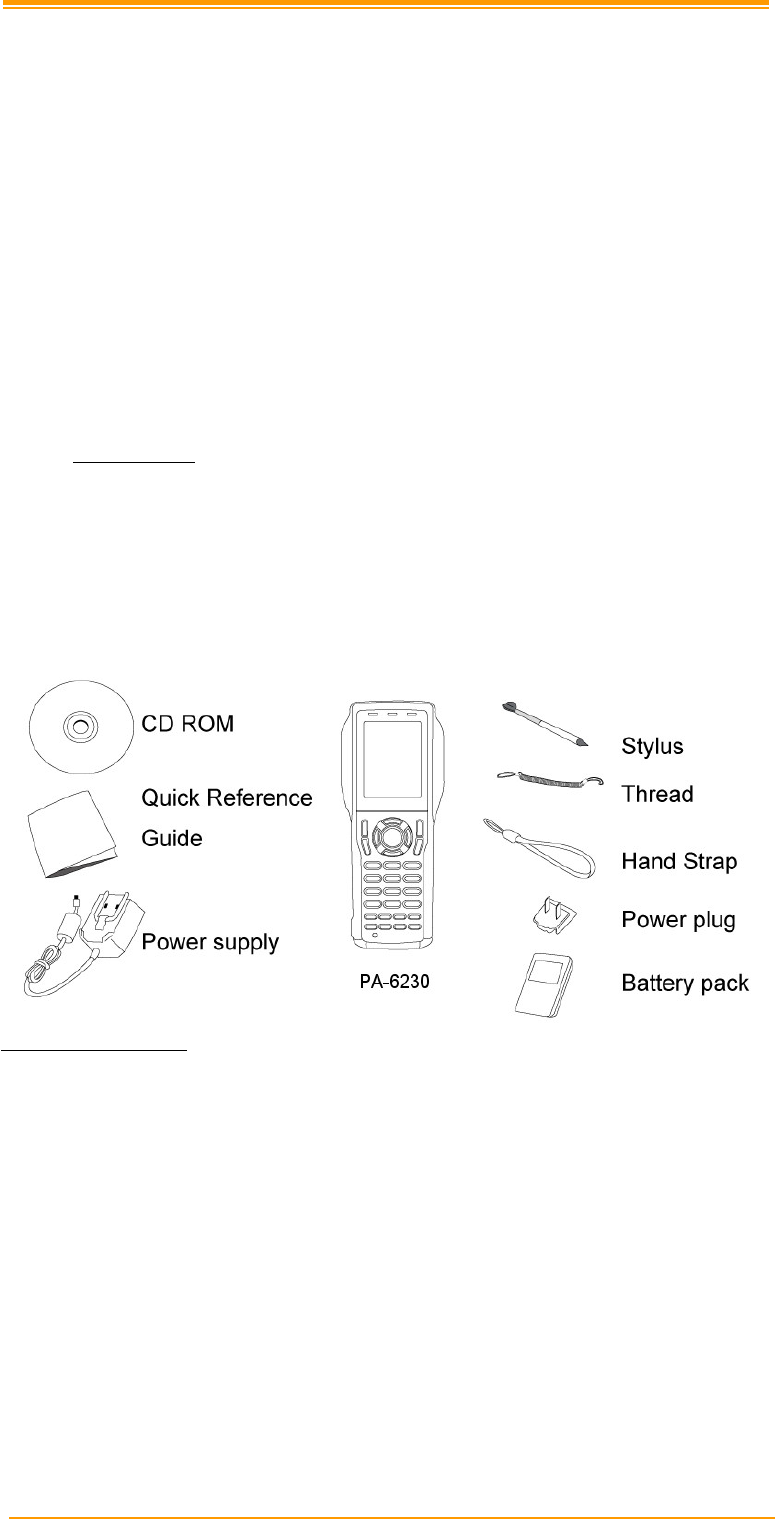 CD ROM

Quick Reference Guide

Power supply

PA-6230

Stylus

Thread

Hand Strap

Power plug

Battery pack