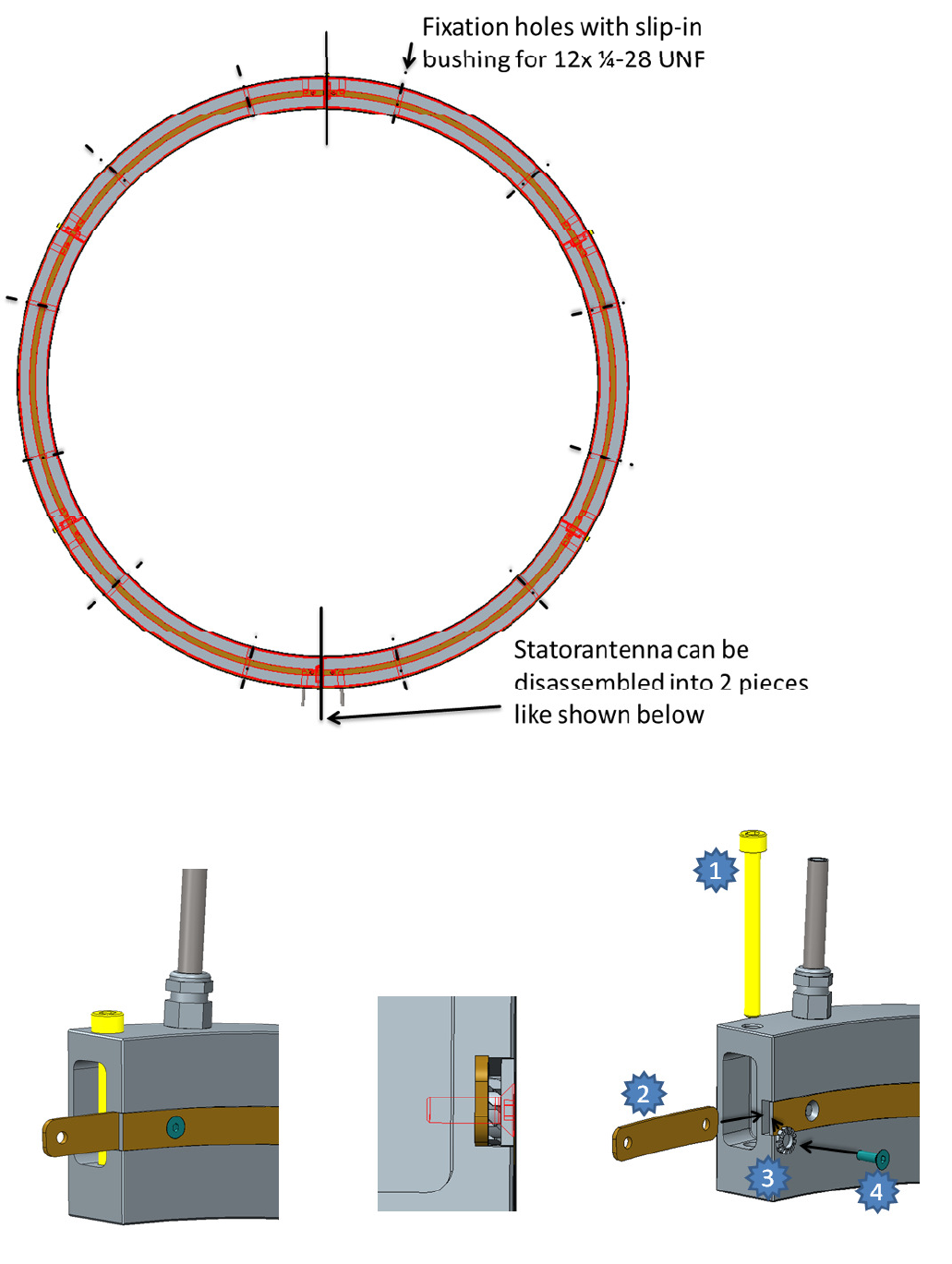 Fixation holes with slip-in bushing for 12x ¼-28 UNF

Statorantenna can be disassembled into 2 pieces like shown below

1

2

3

4