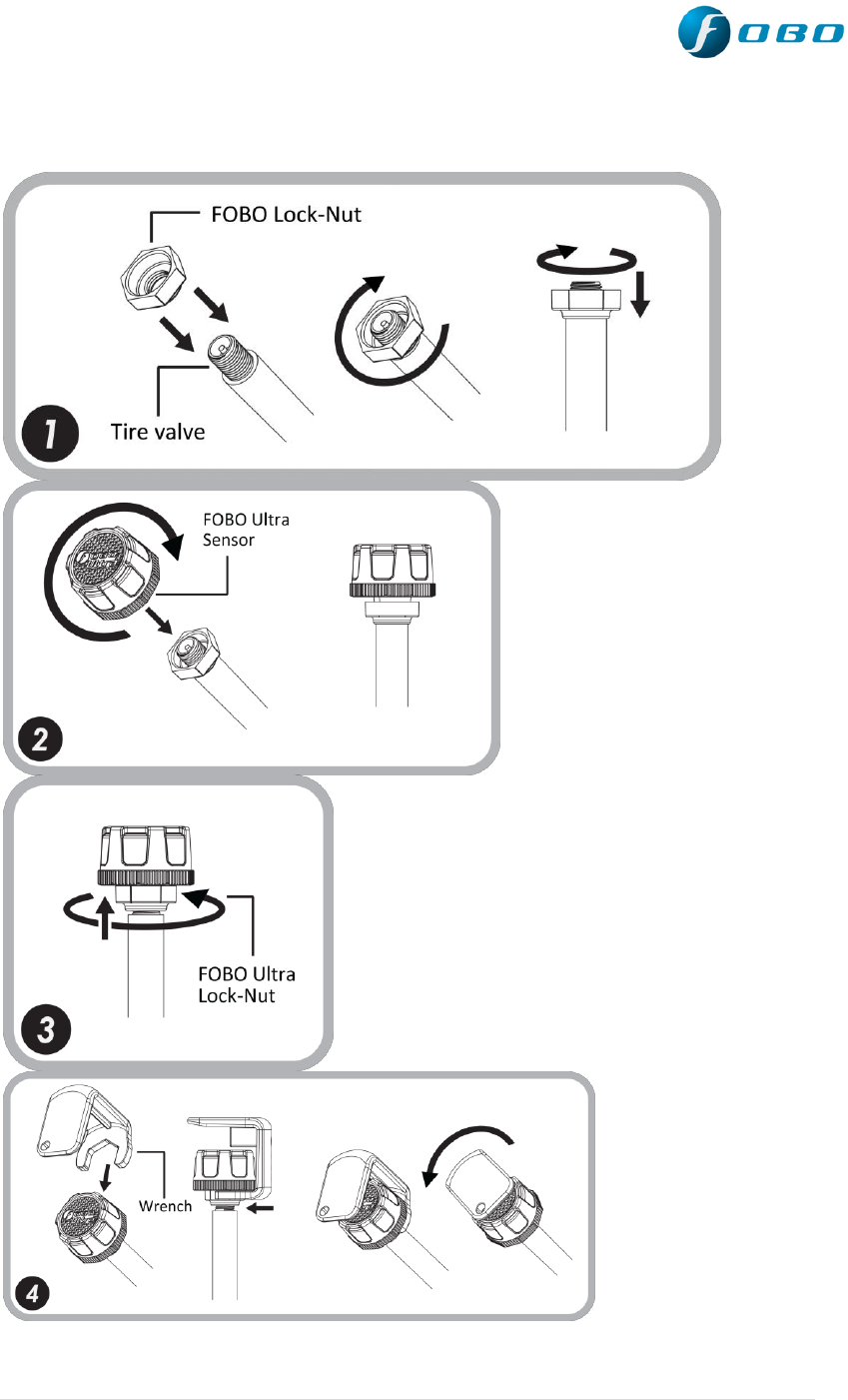 FOBO

FOBO Lock-Nut

Tire valve

1

FOBO Ultra Sensor

2

FOBO Ultra Lock-Nut

3

Wrench

4