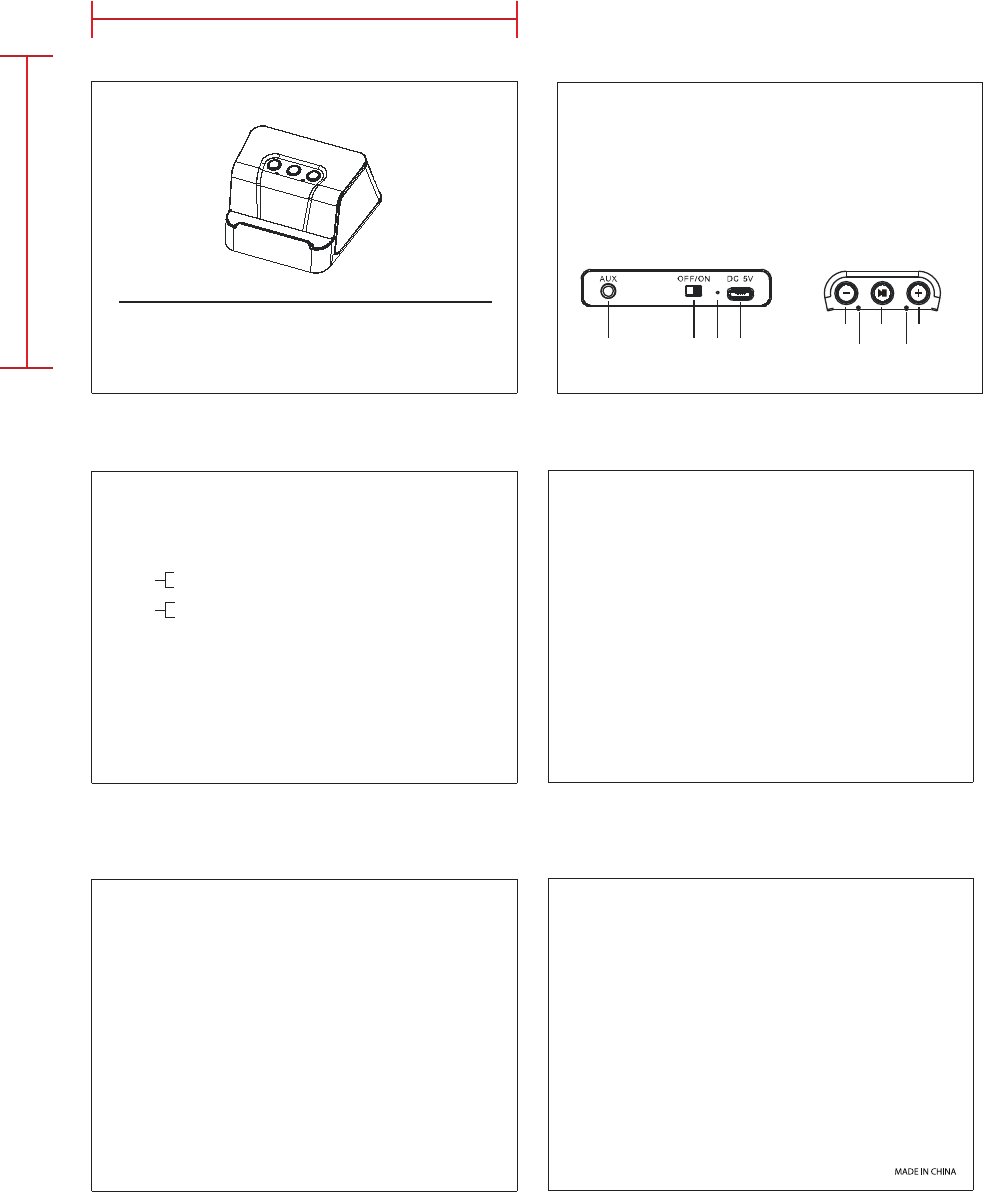 AUX

OFF/ON

DC 5V

MADE IN CHINA