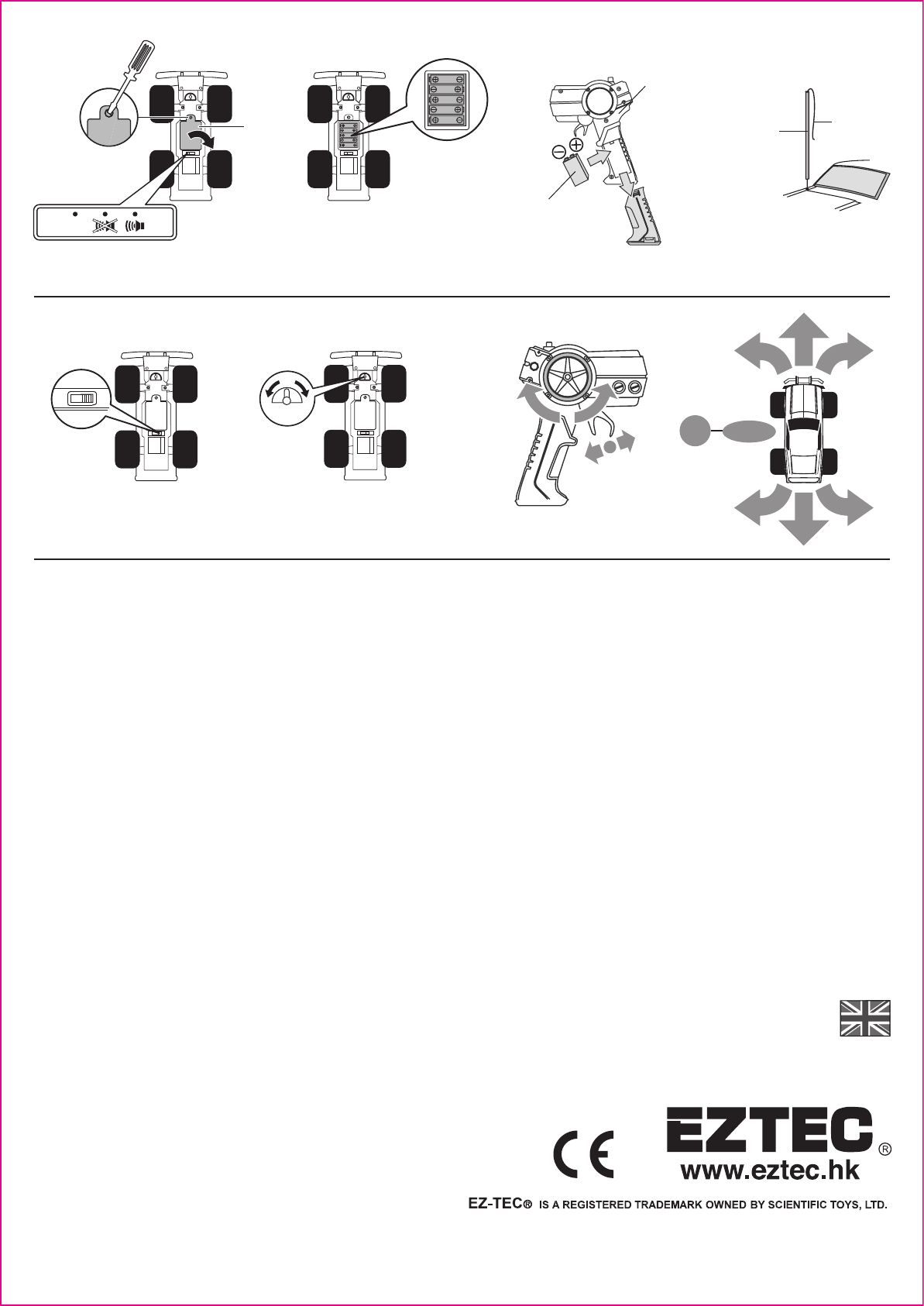 EZTEC®
www.eztec.hk

EZ-TEC® IS A REGISTERED TRADEMARK OWNED BY SCIENTIFIC TOYS, LTD.